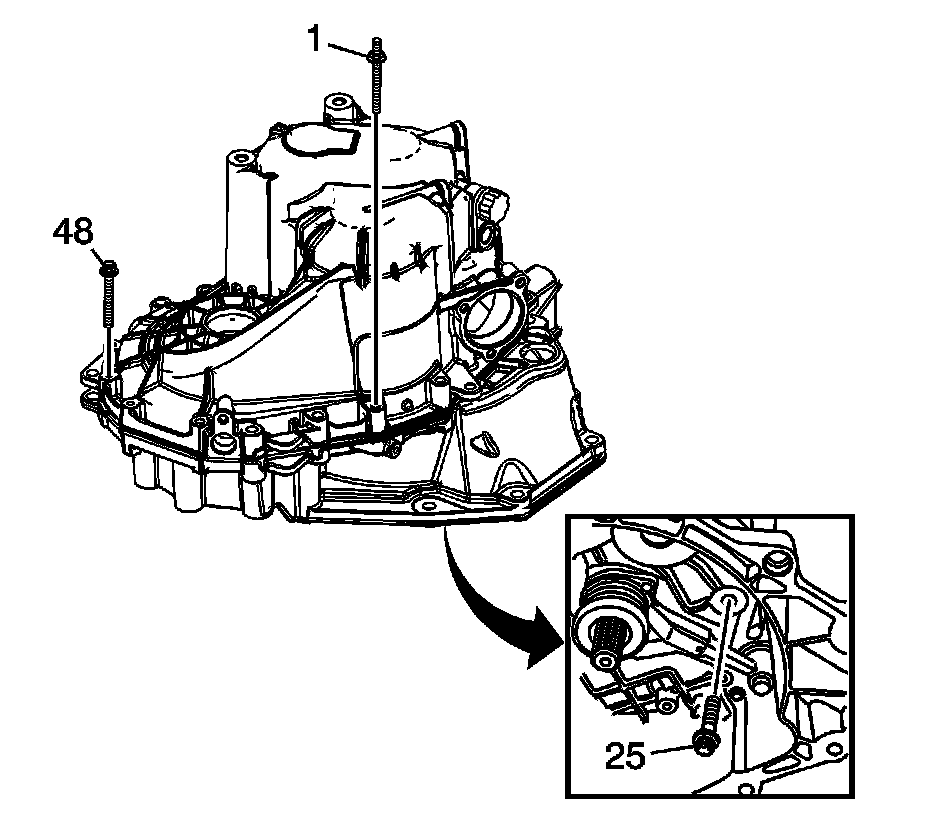 1
48
25