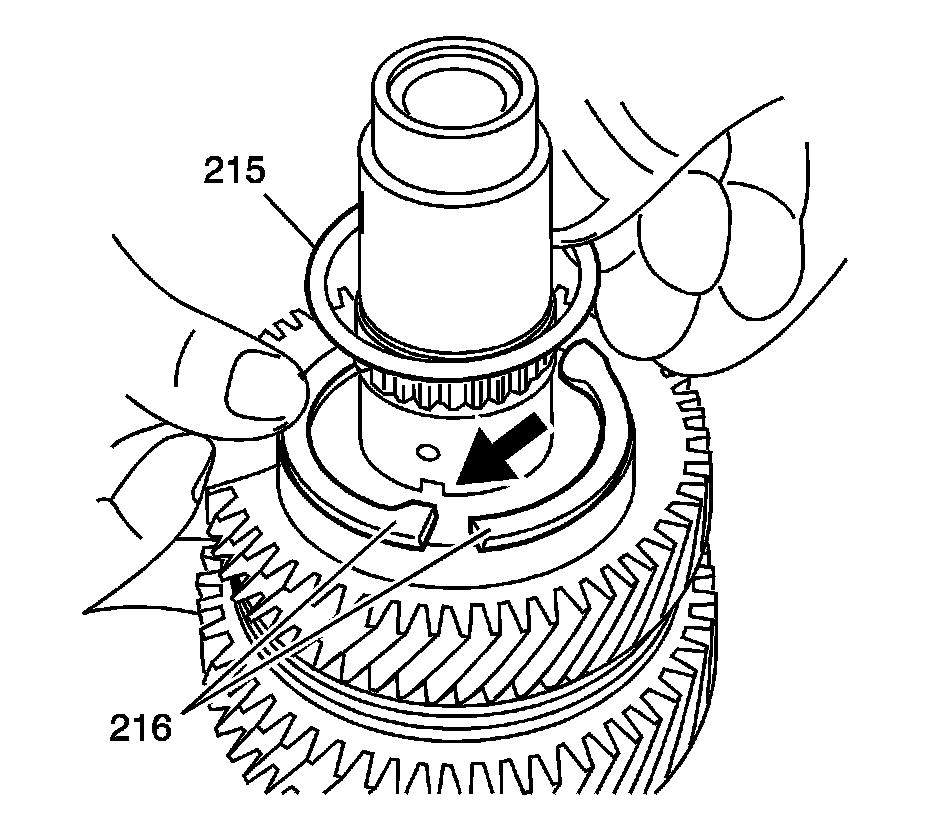 215

216