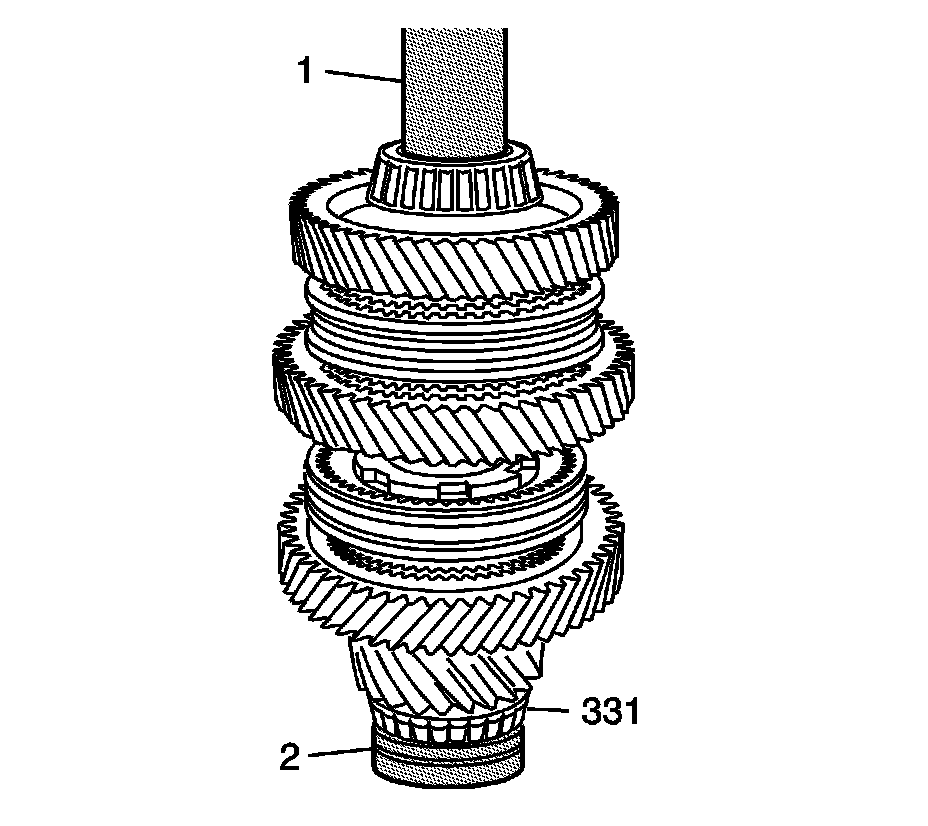 1

331

2