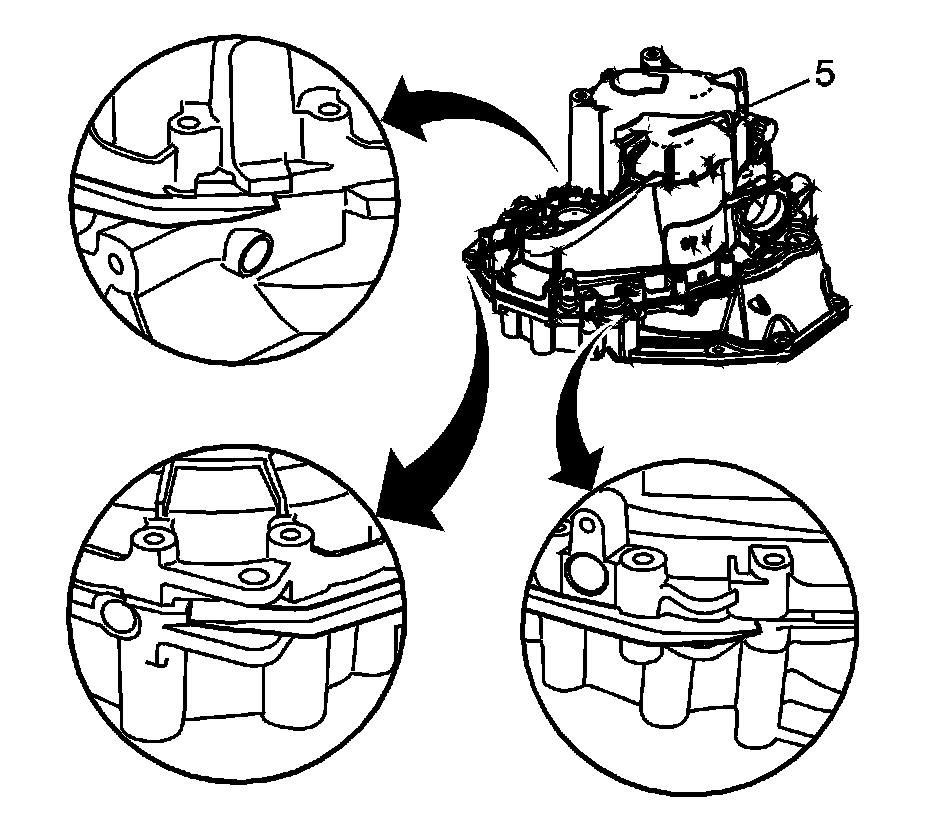 5