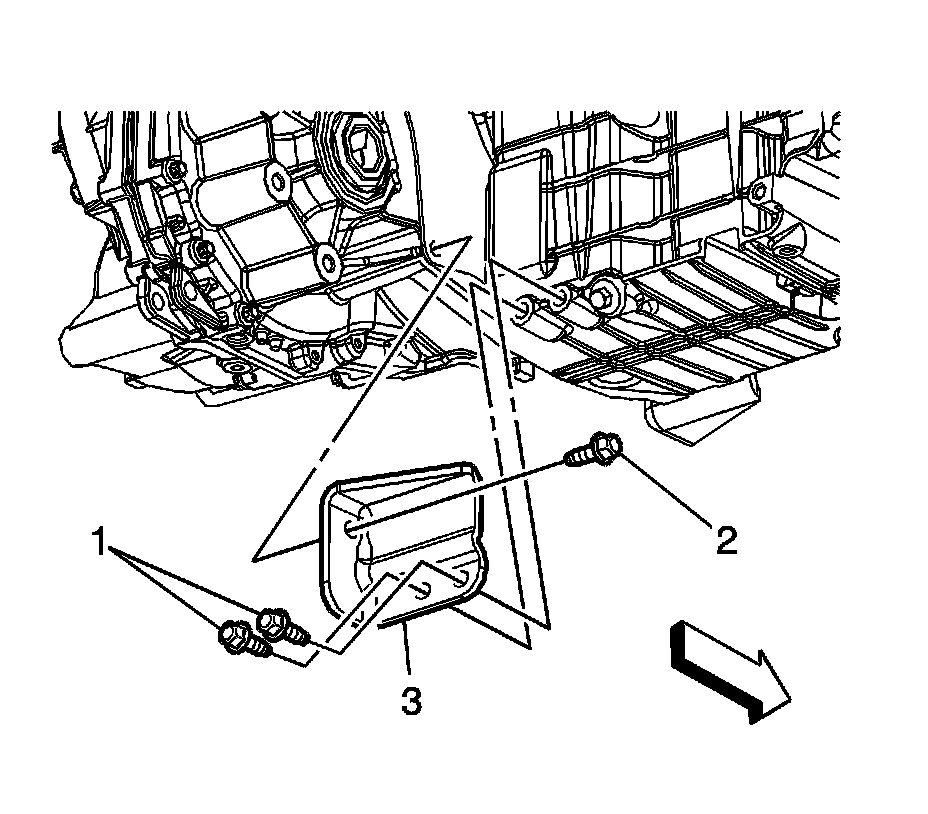 1
2
3