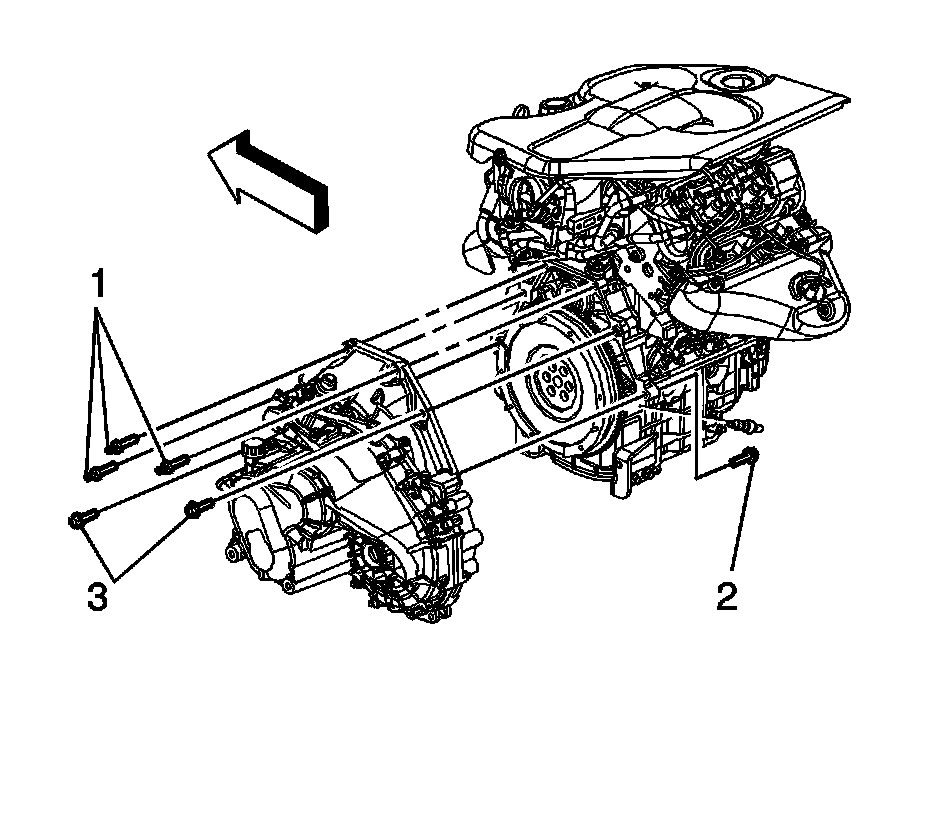 1

3

2