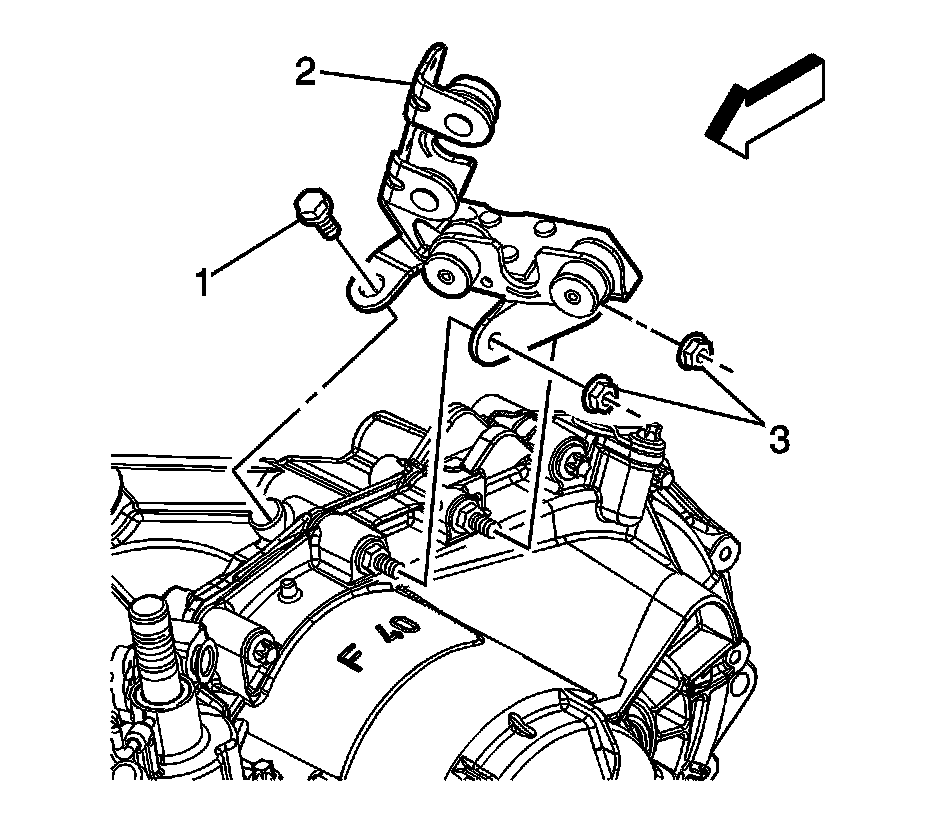 2
1
3
F 40