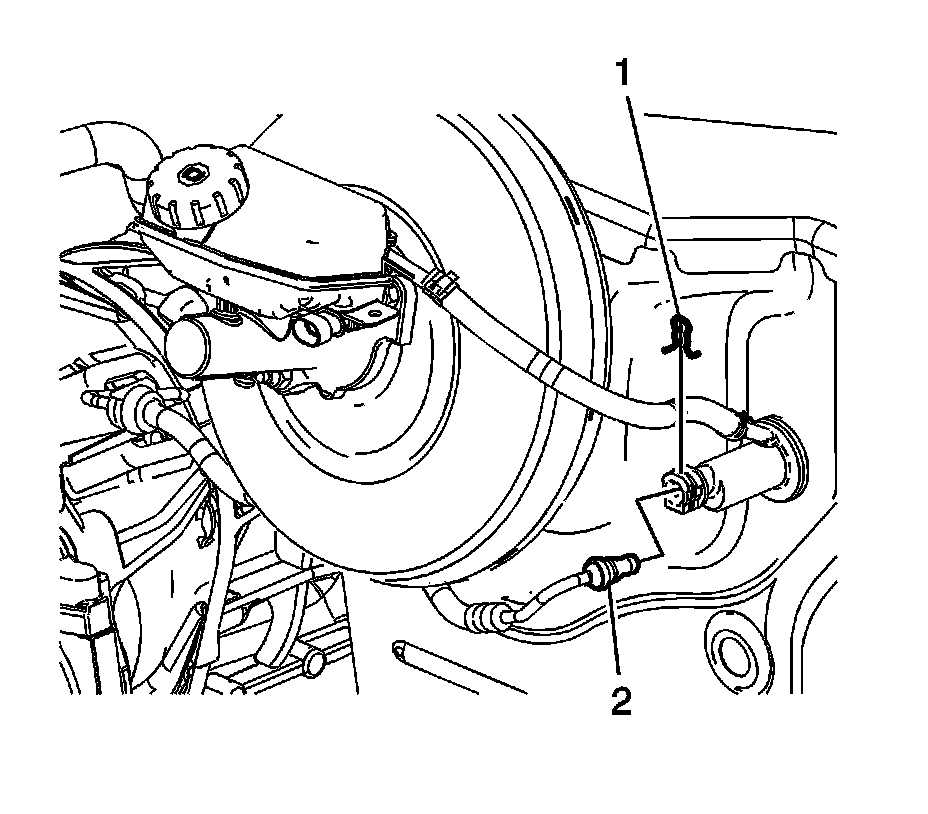 1
2