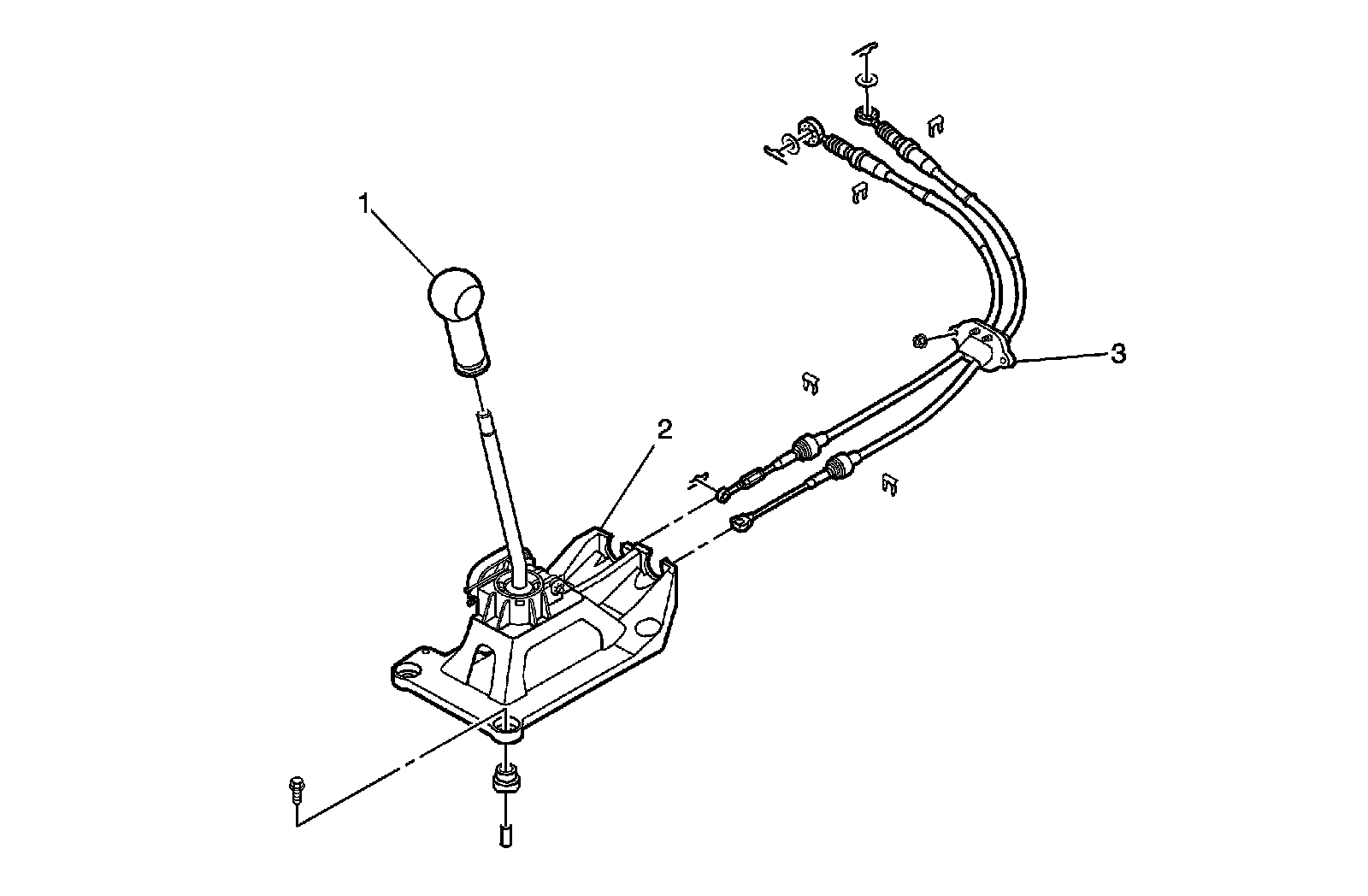 1
2
3