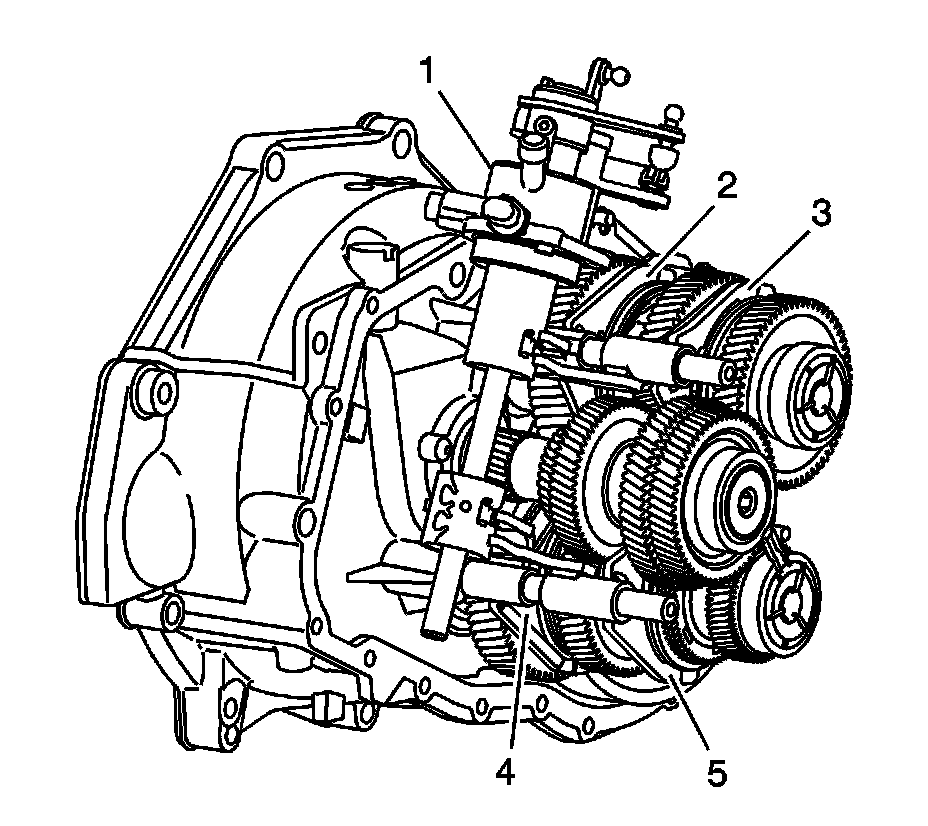 1
2
3
4
5