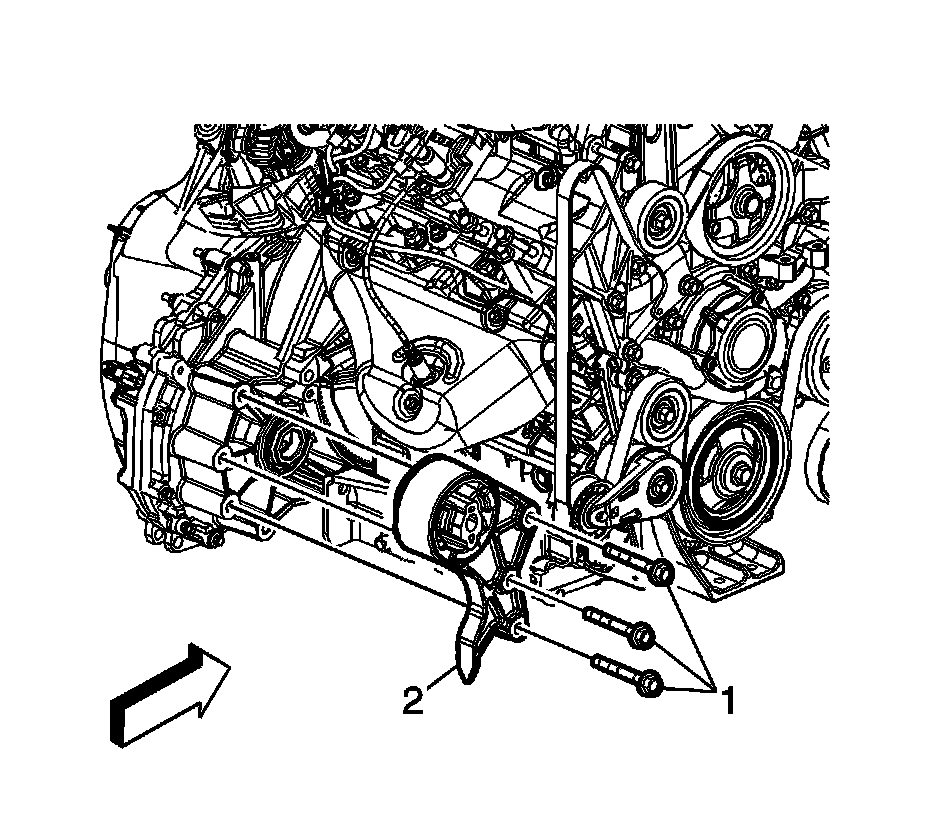 2
1