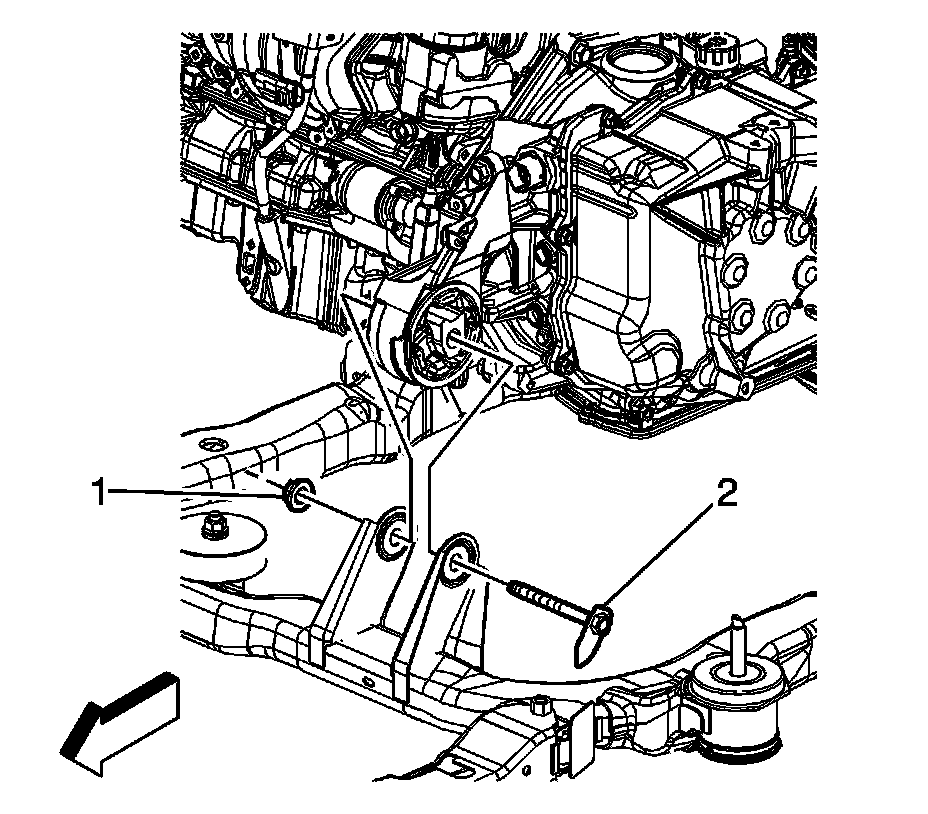 1
2