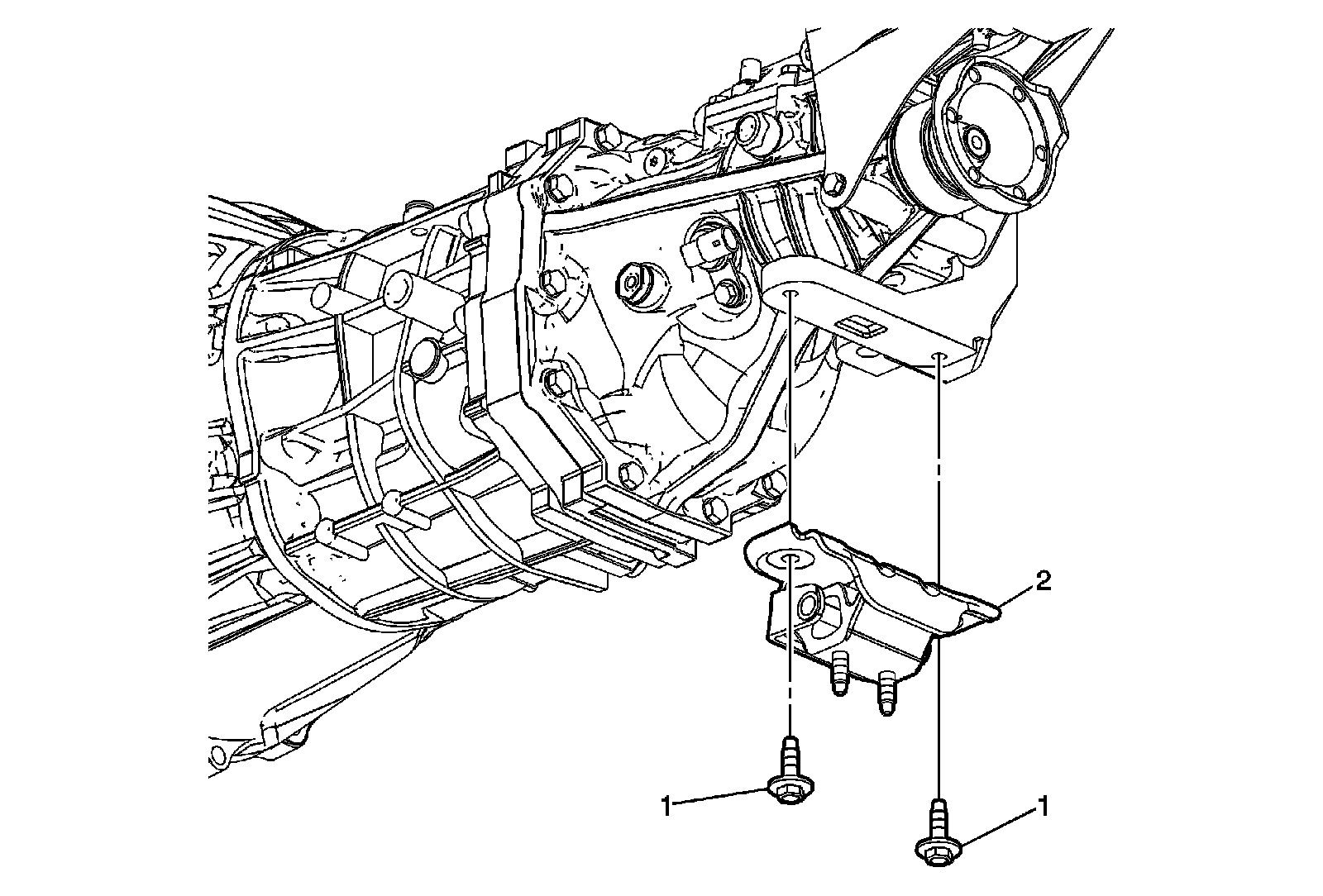 2

1

1