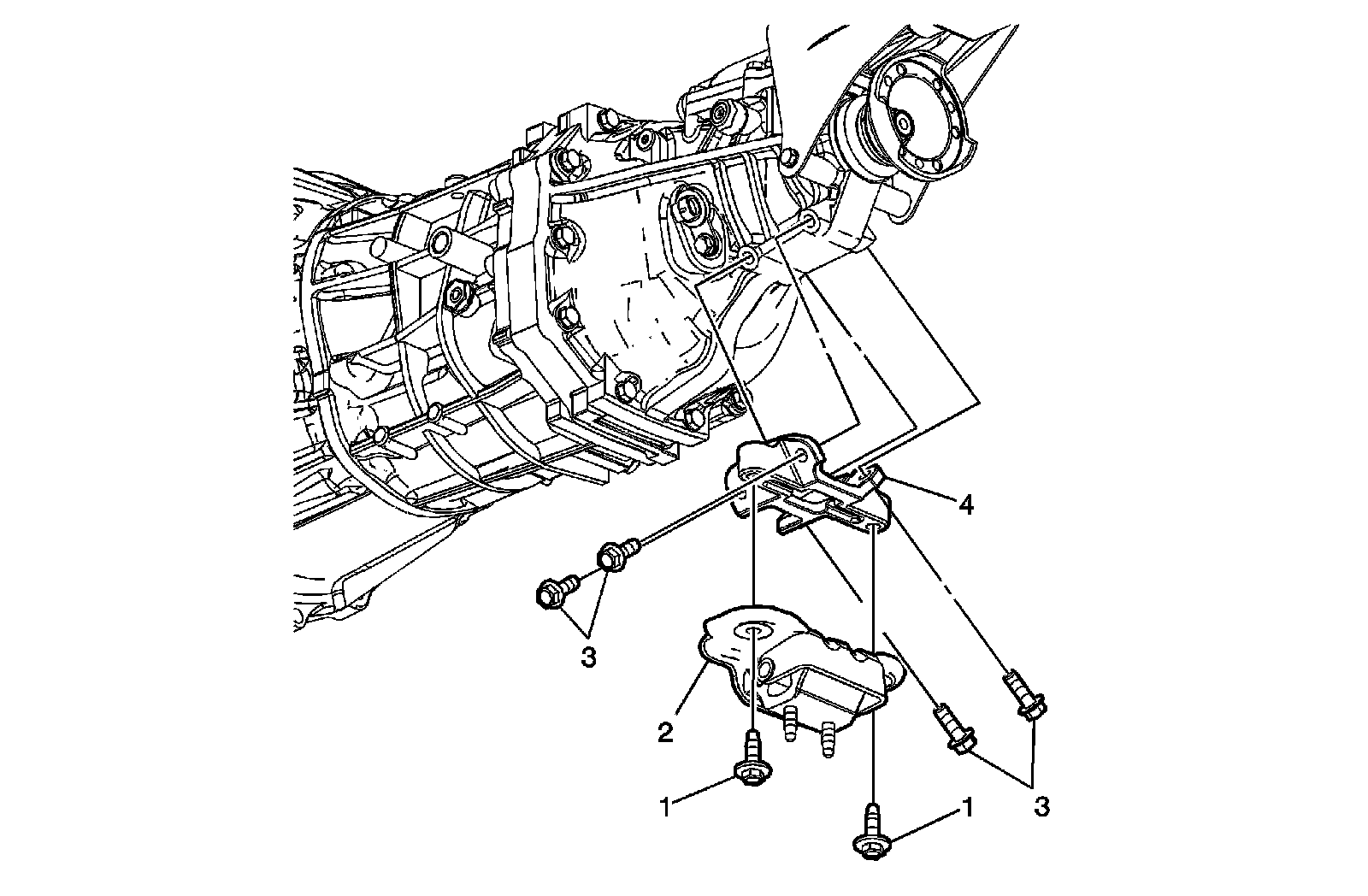 4
3
2
1
1
3