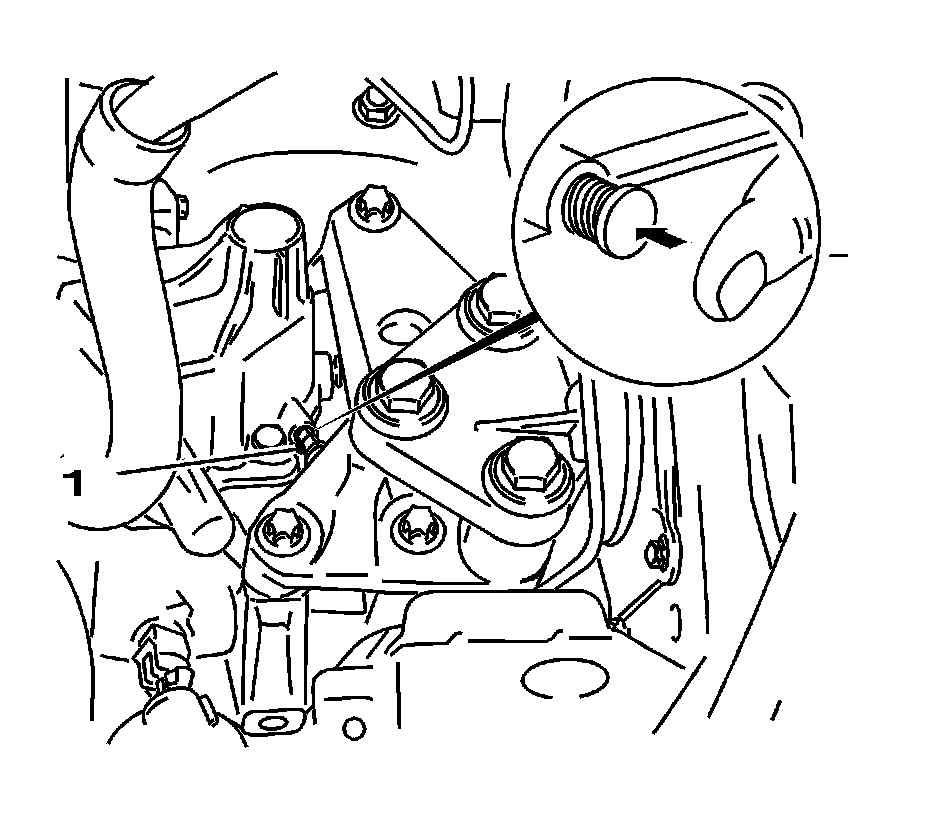 1