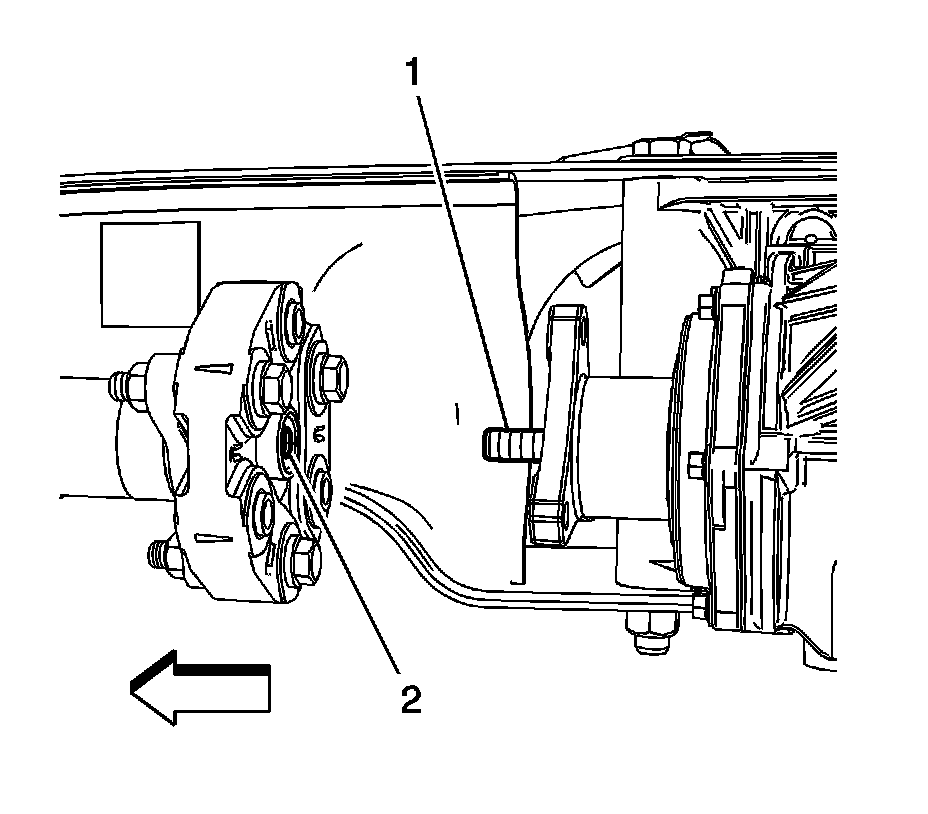 1

2