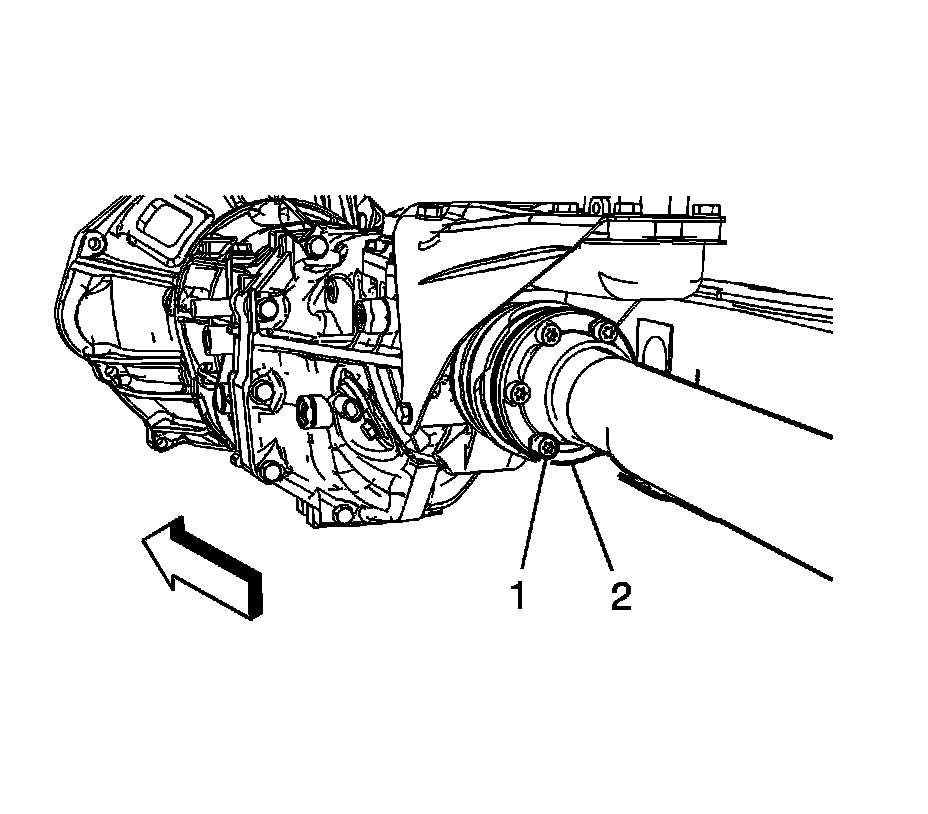 1 2