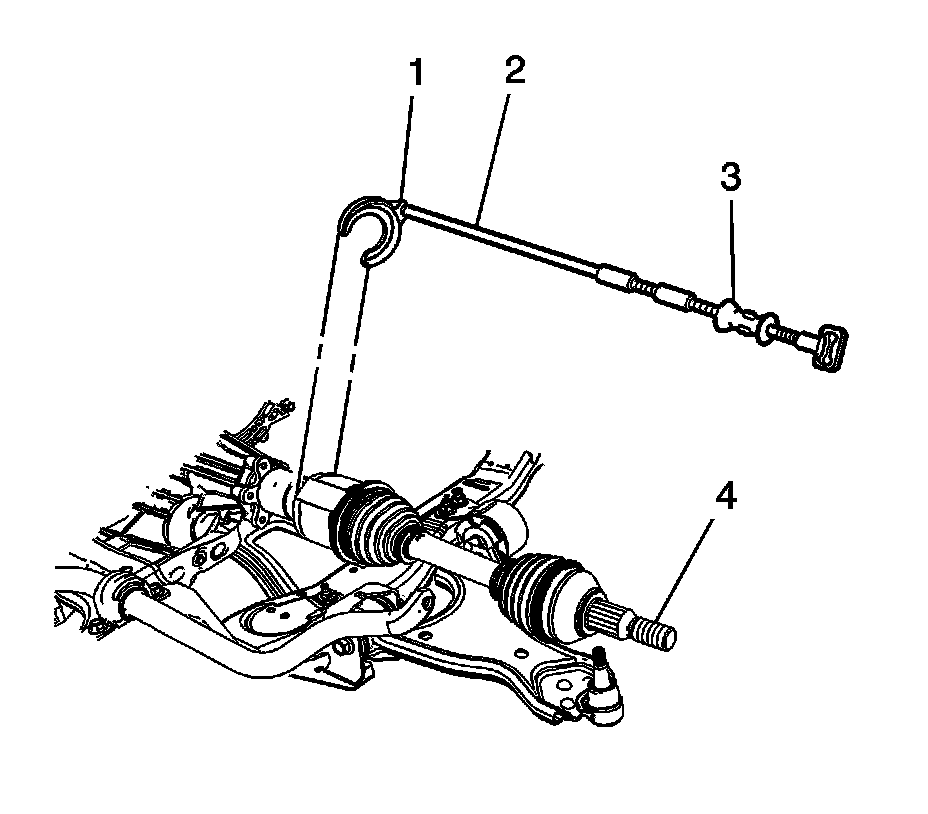 1
2
3
4