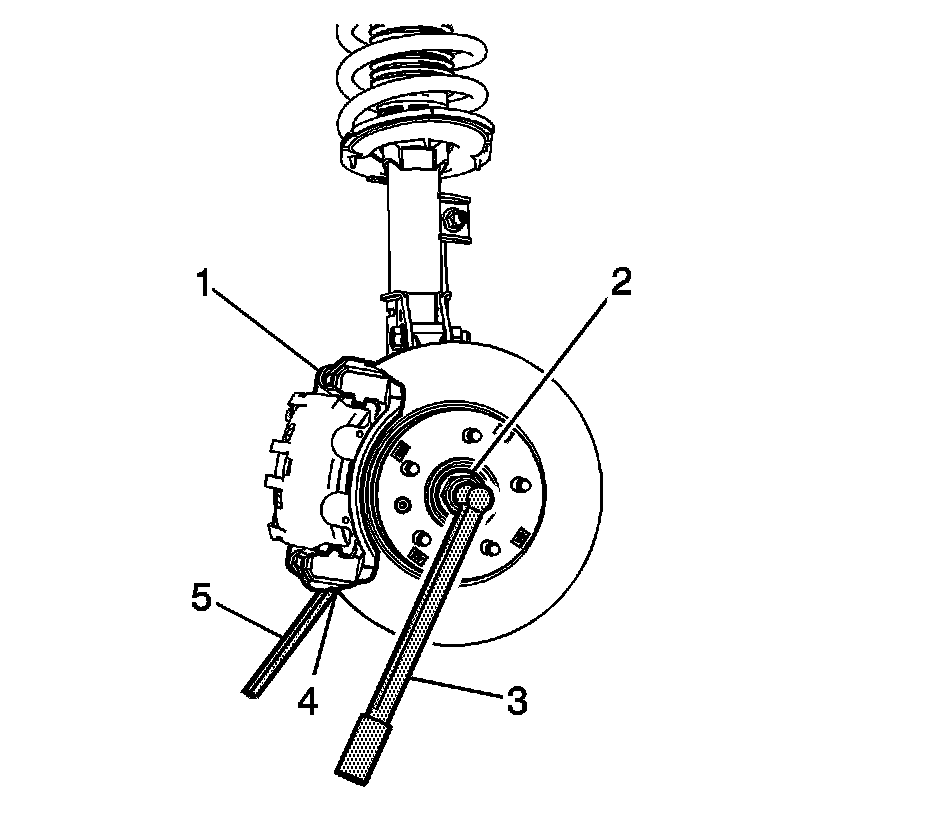 1
2
5
4
3