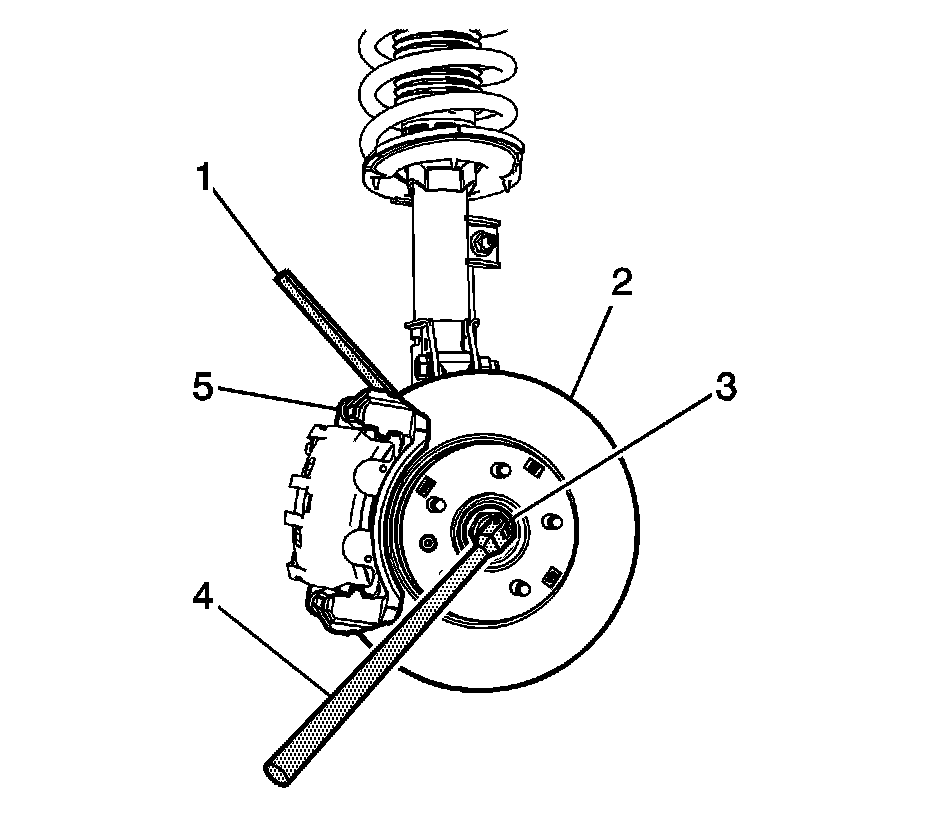 1
2
5
3
4