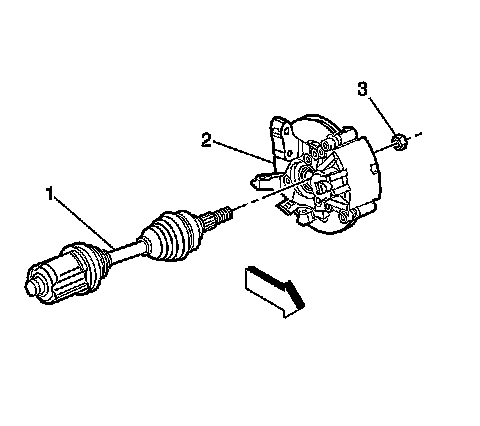 3
2
1