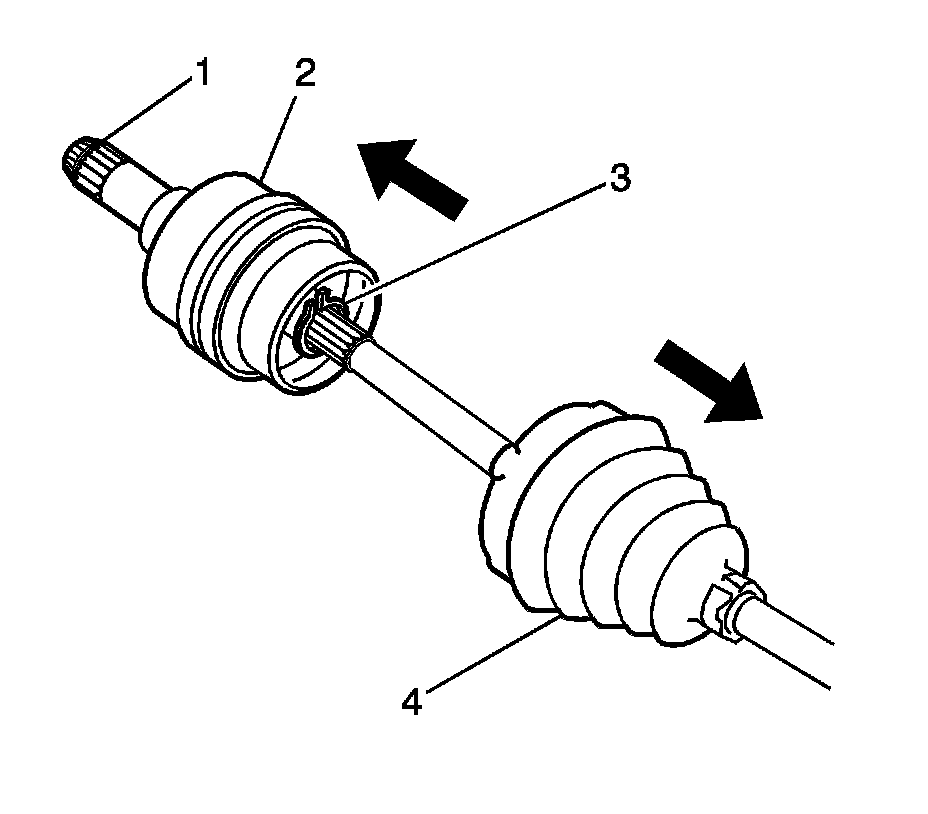 1
2
3
4