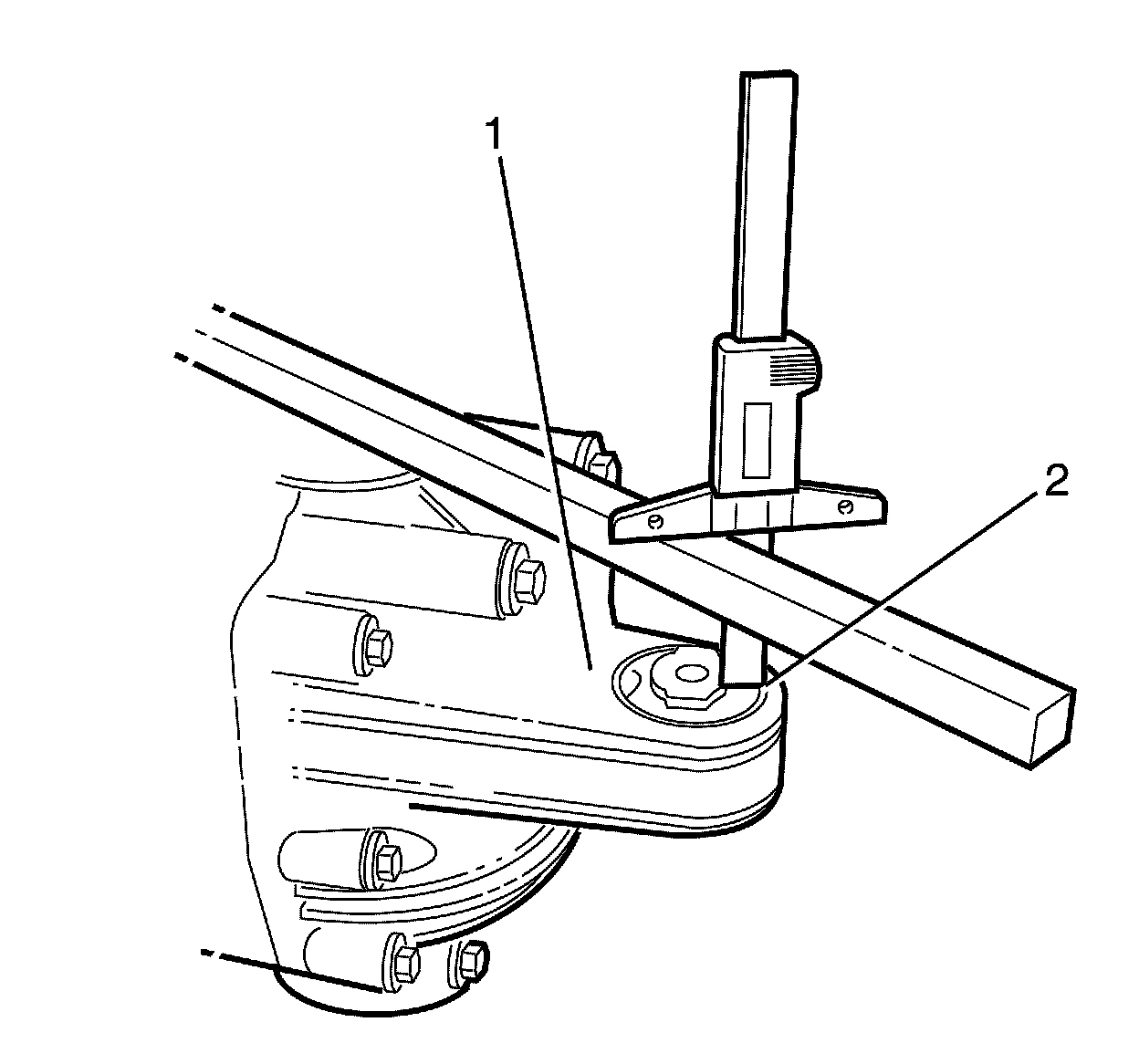 1
2