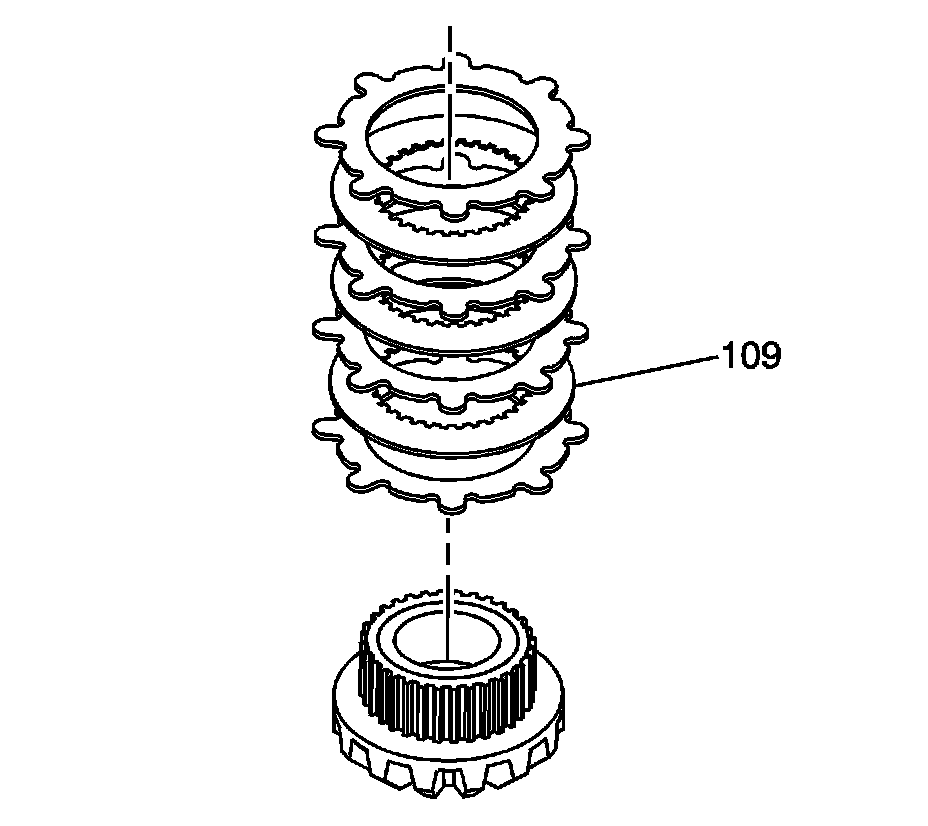 109