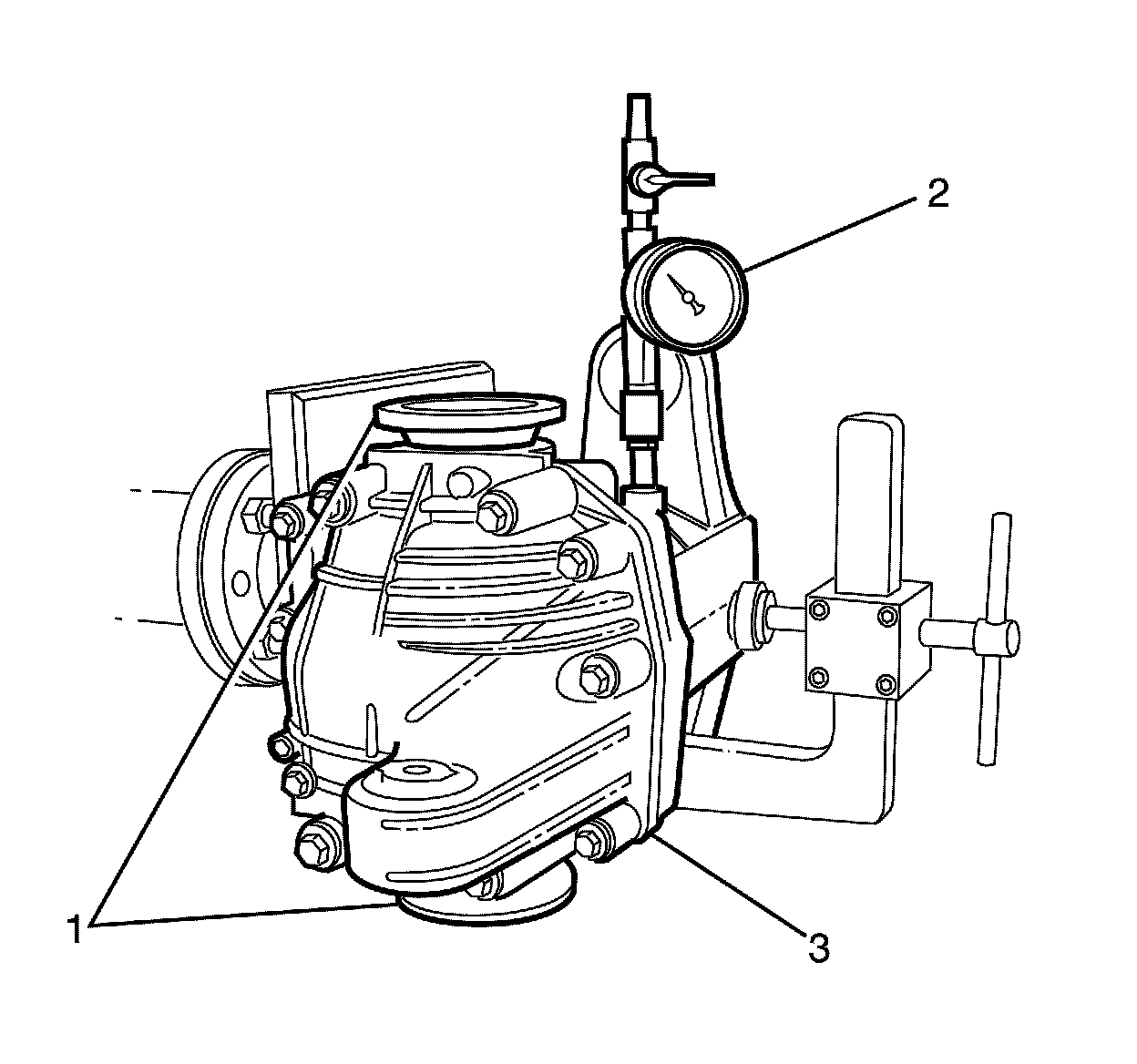 2
1
3