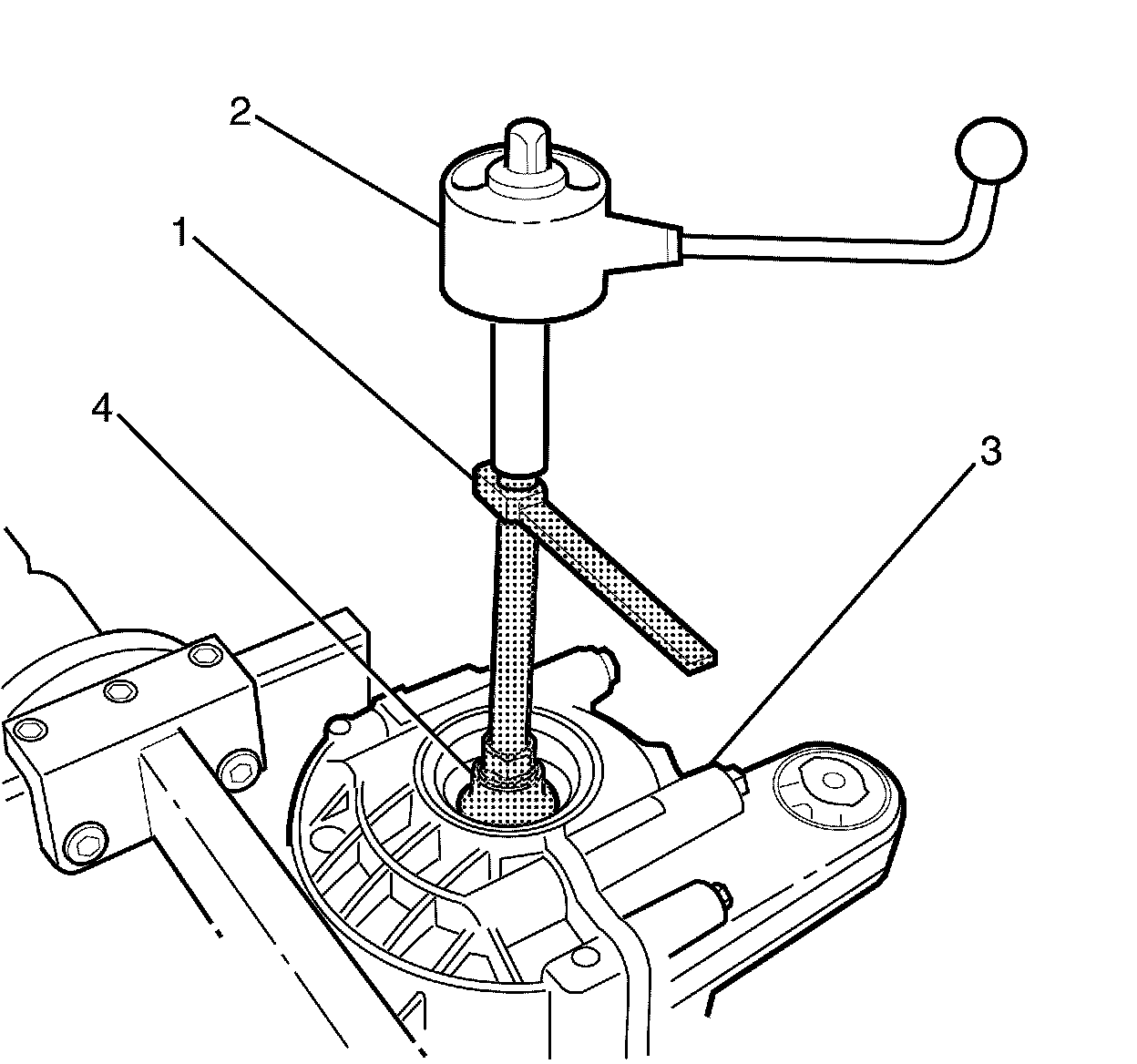 2
1
4
3