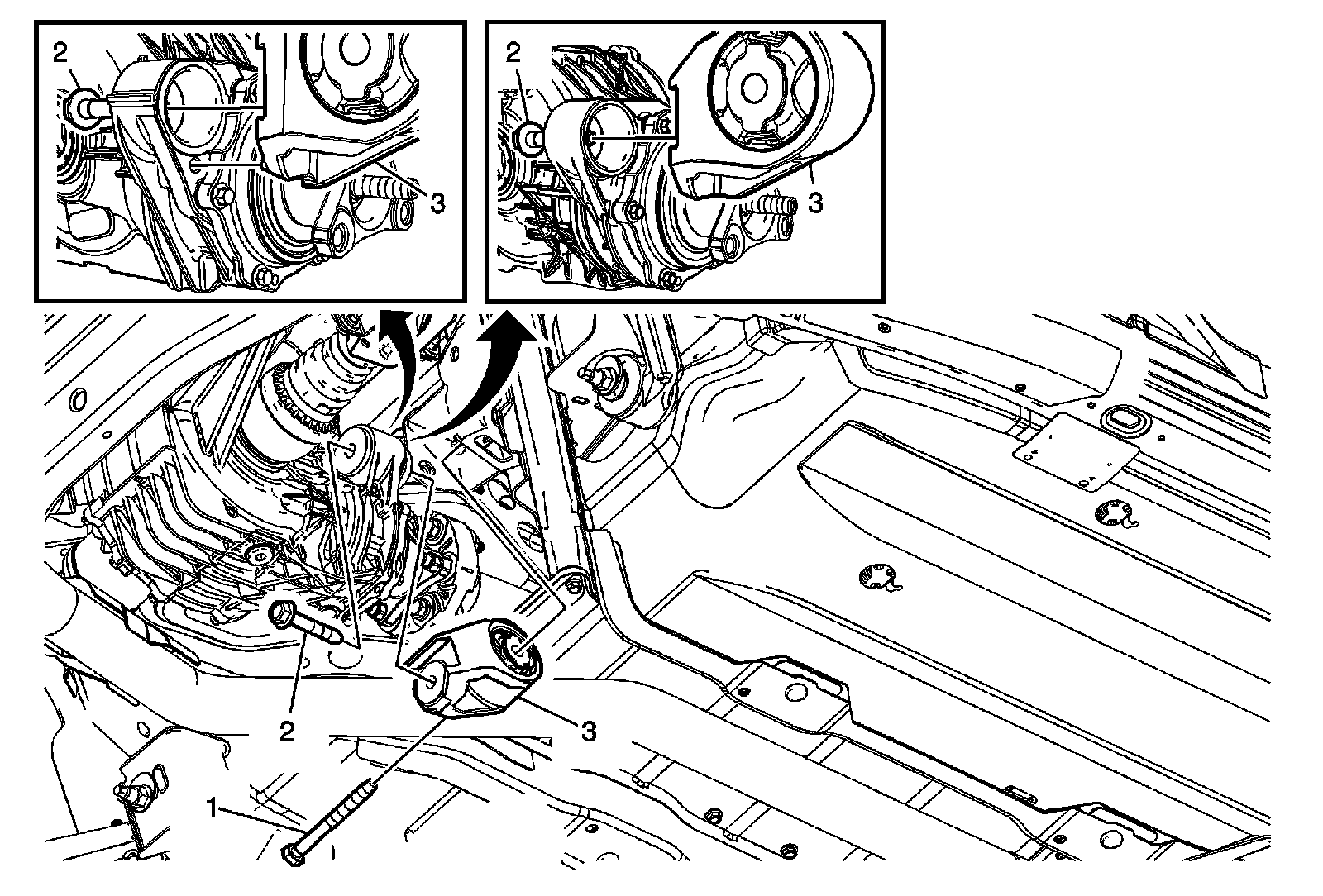 2
3
2
3
2
3
1