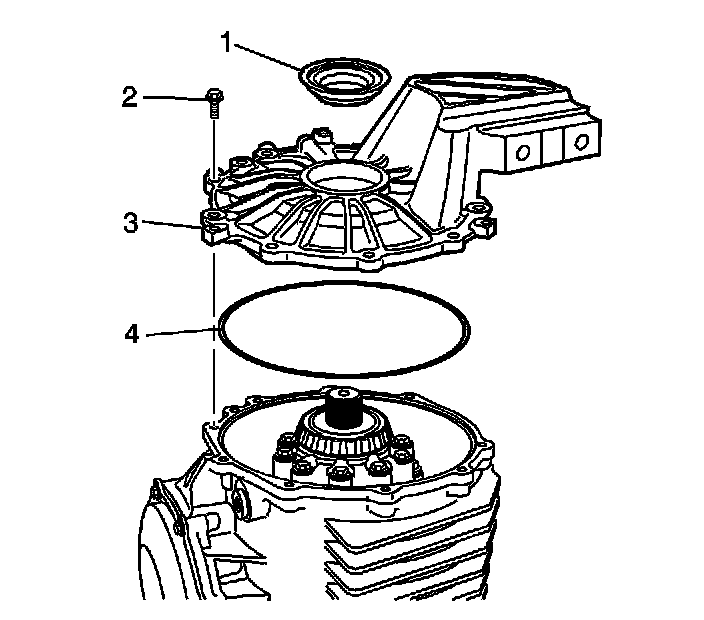 1
2
3
4