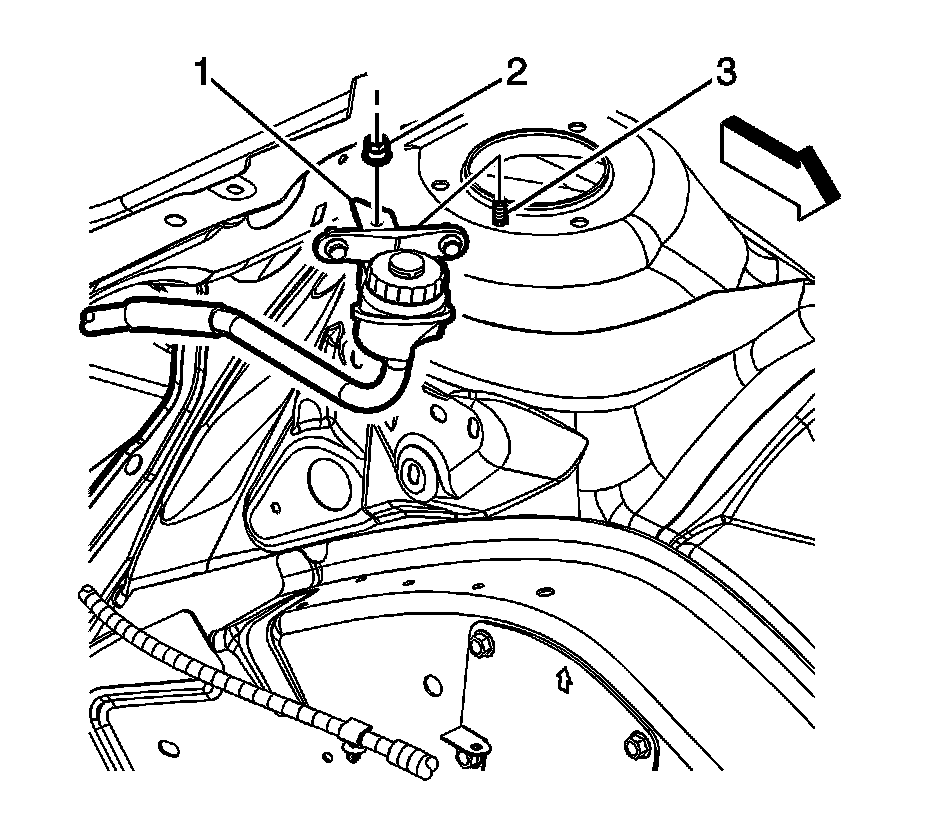 1
2
3