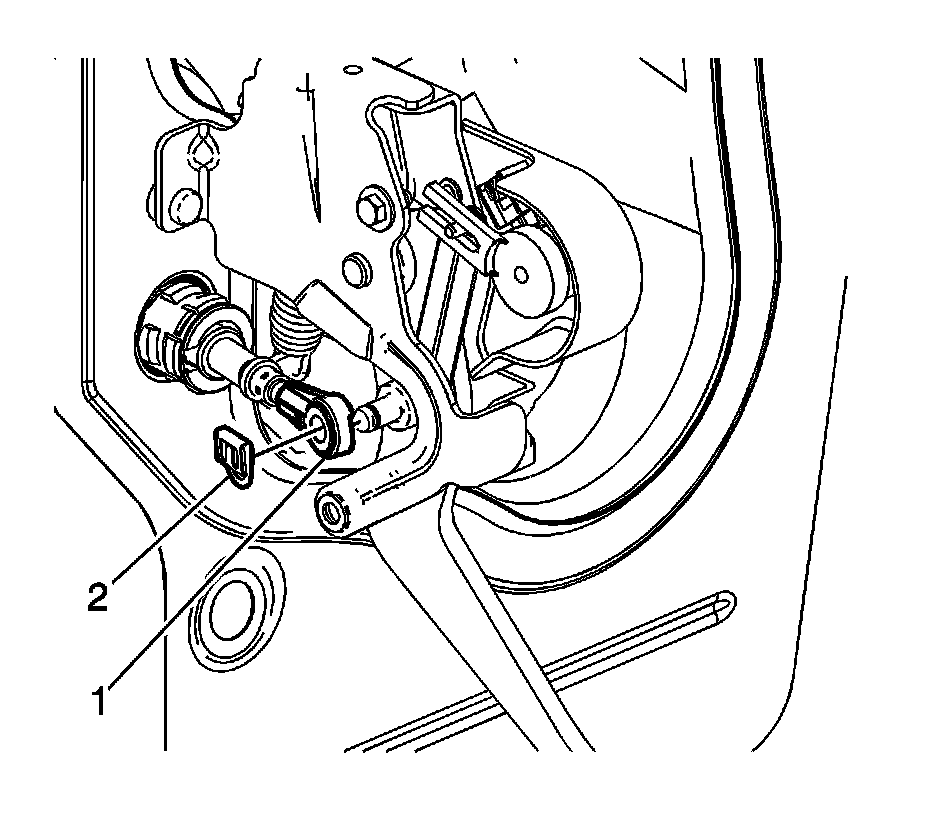 2

1