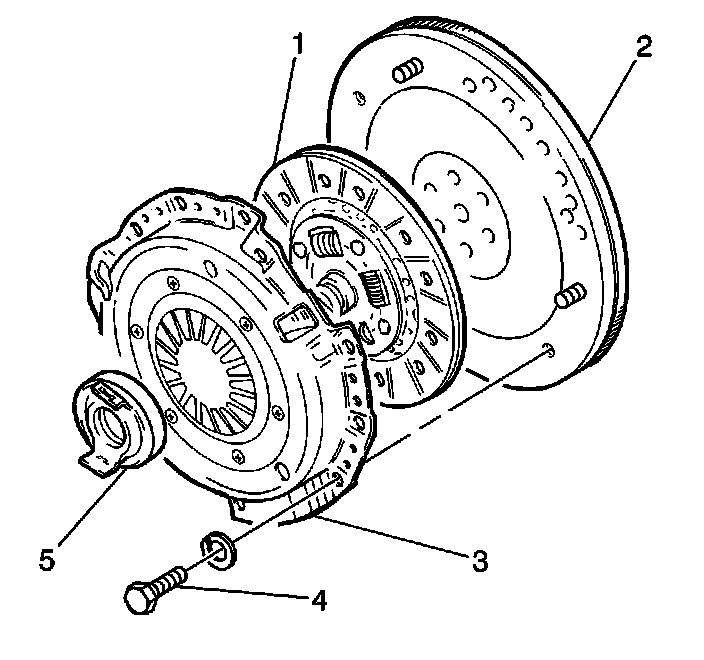 1
2
5
3
4