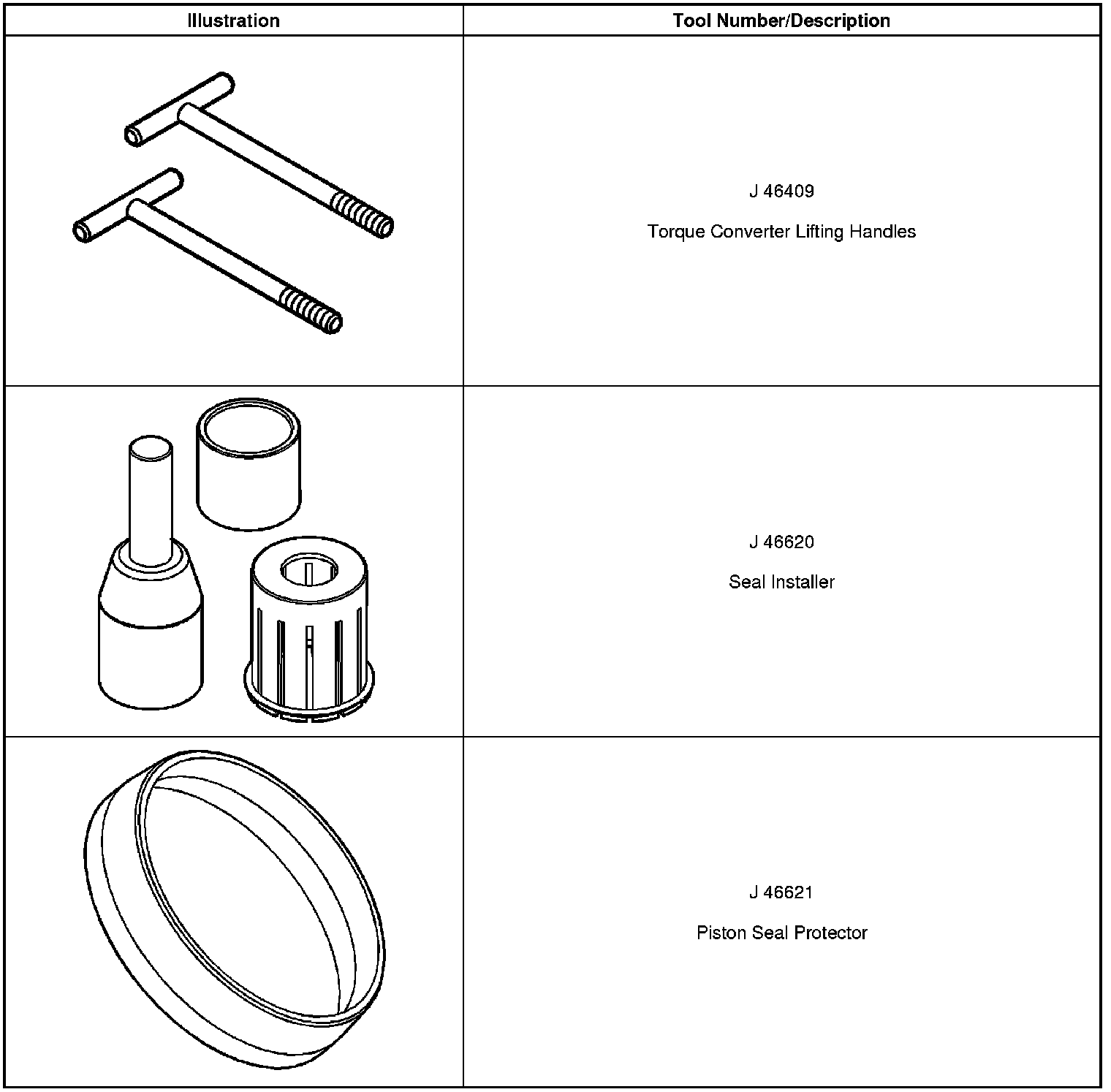 | Illustration | Tool Number/Description |
|---|---|
| | J 46409 Torque Converter Lifting Handles |
| | J 46620 Seal Installer |
| | J 46621 Piston Seal Protector |