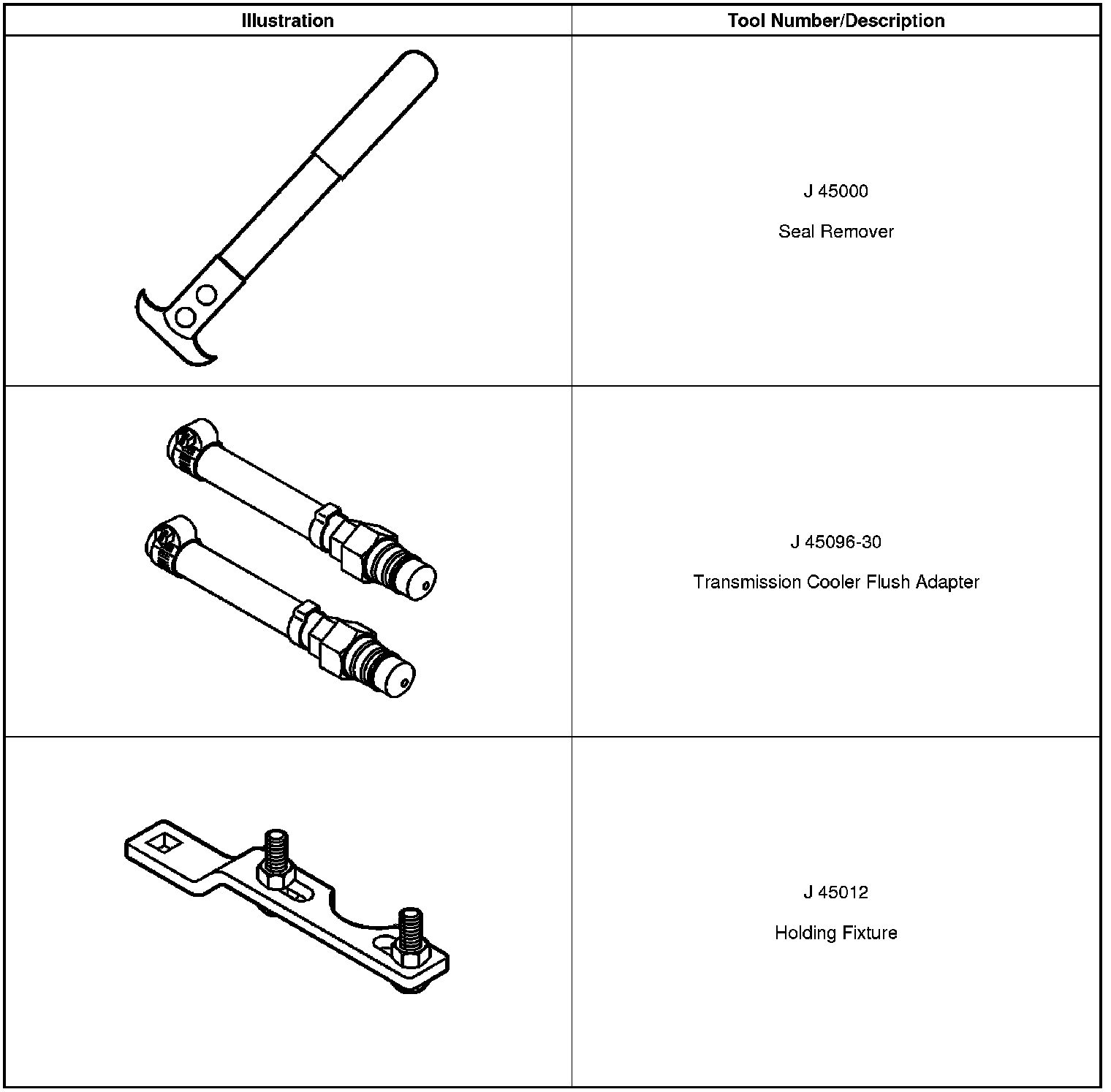 | Illustration | Tool Number/Description |
|---|---|
|  | J 45000 Seal Remover |
|  | J 45096-30 Transmission Cooler Flush Adapter |
|  | J 45012 Holding Fixture |