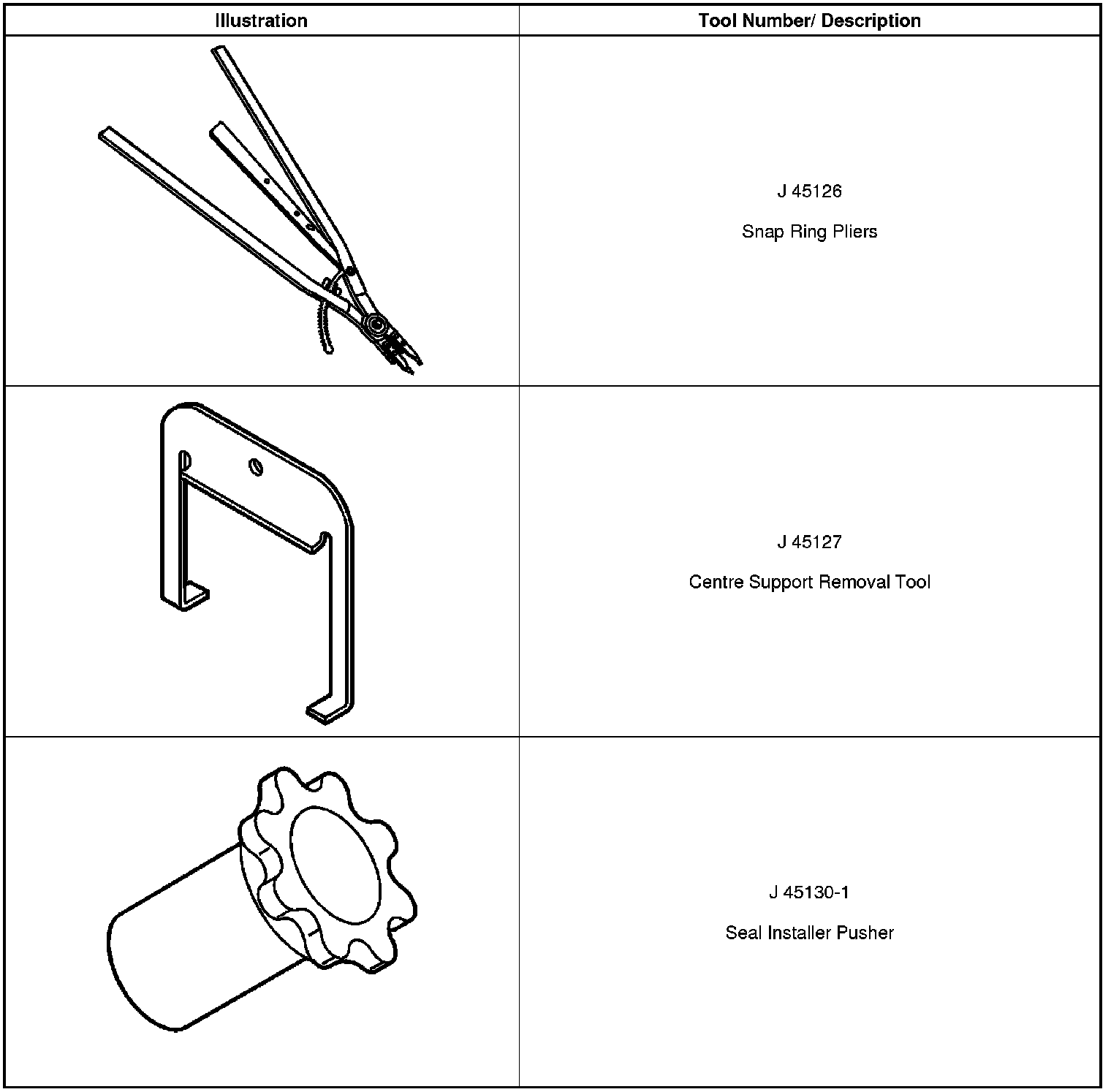 | Illustration | Tool Number/ Description |
|---|---|
| | J 45126 Snap Ring Pliers |
| | J 45127 Centre Support Removal Tool |
| | J 45130-1 Seal Installer Pusher |