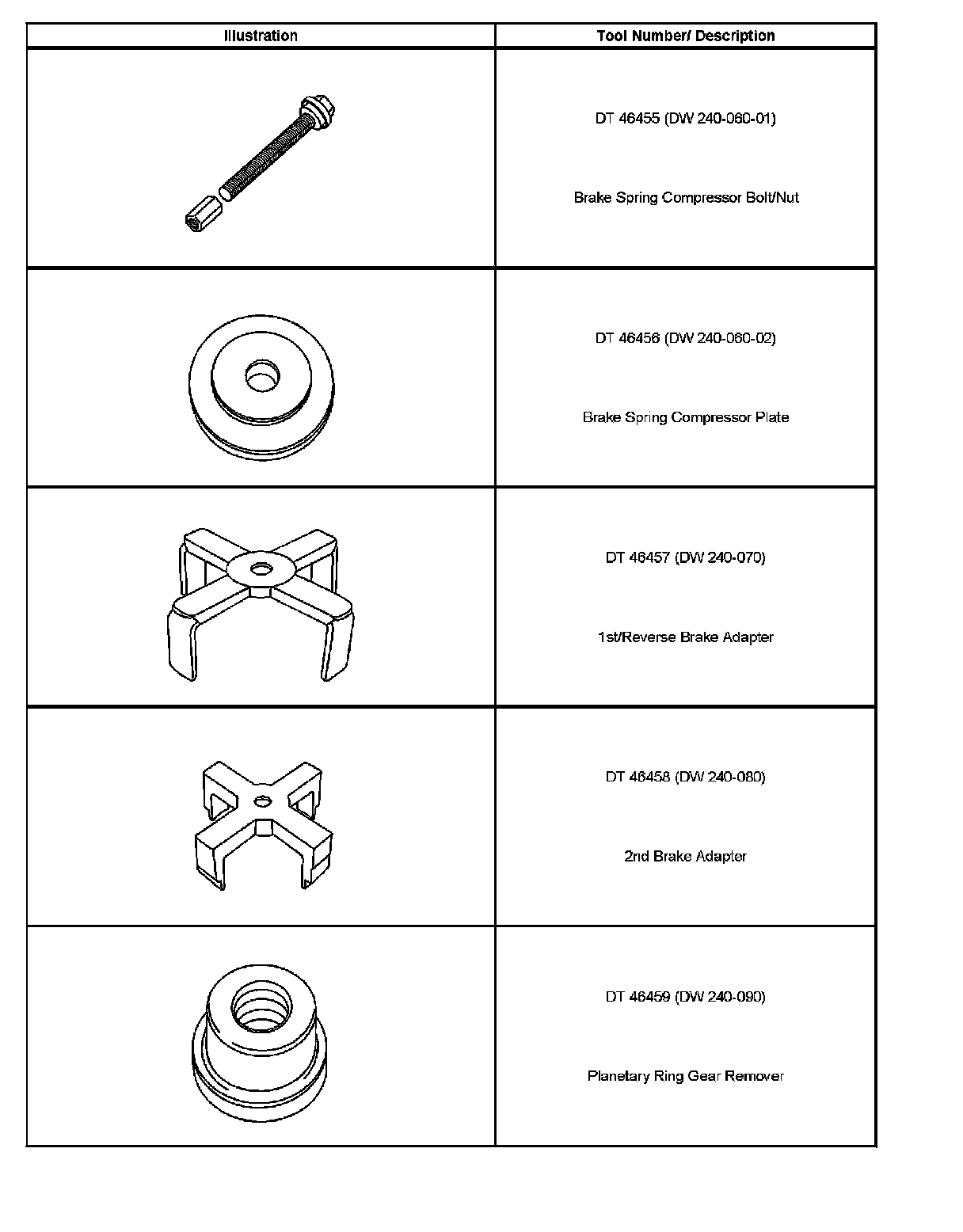 | Illustration | Tool Number/ Description |
|---|---|
| | DT 46455 (DW 240-060-01) Brake Spring Compressor Bolt/Nut |
| | DT 46456 (DW 240-060-02) Brake Spring Compressor Plate |
| | DT 46457 (DW 240-070) 1st/Reverse Brake Adapter |
| | DT 46458 (DW 240-080) 2nd Brake Adapter |
| | DT 46459 (DW 240-090) Planetary Ring Gear Remover |