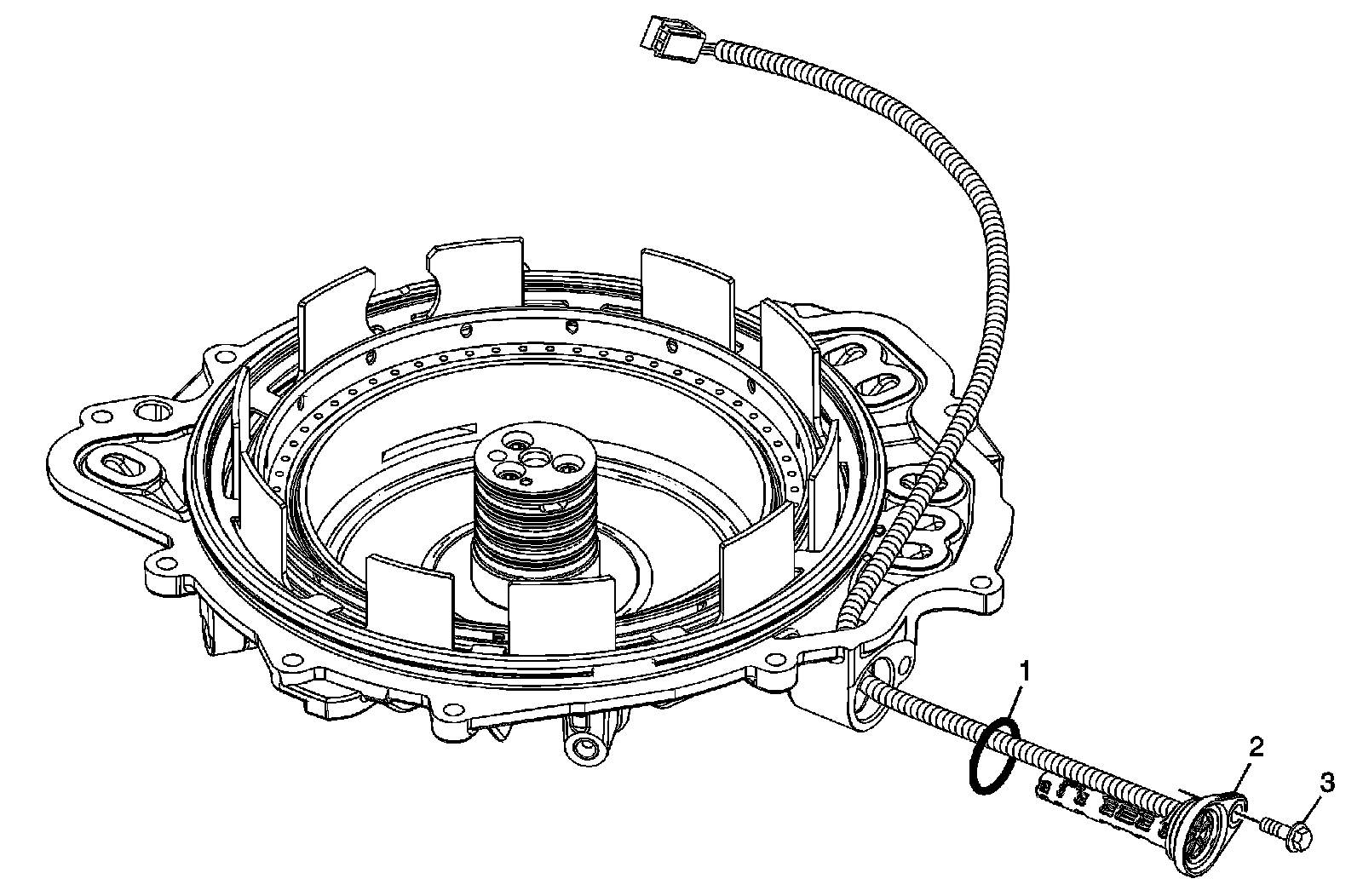 1
2
3