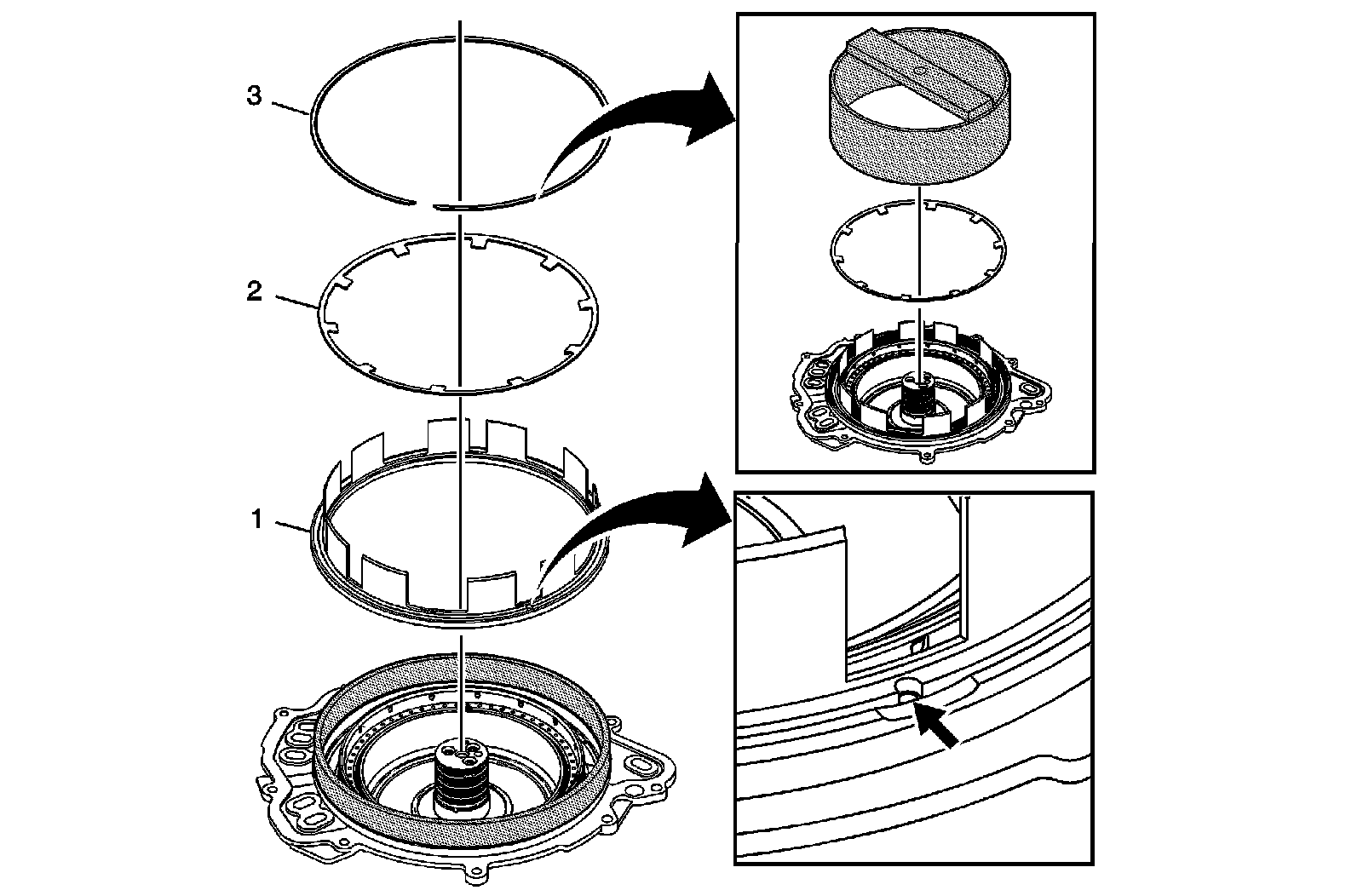 3

2

1