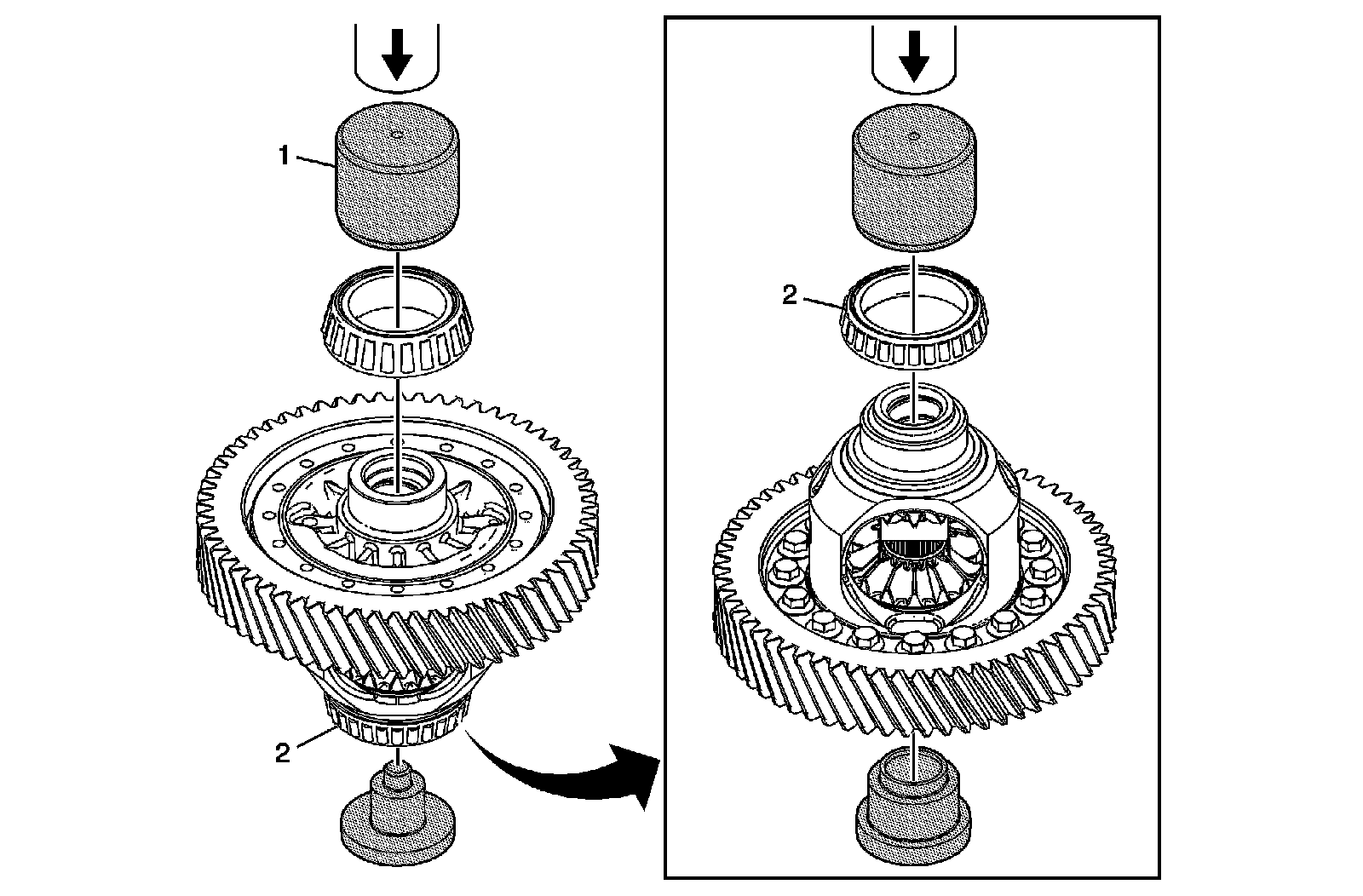 1
2
2