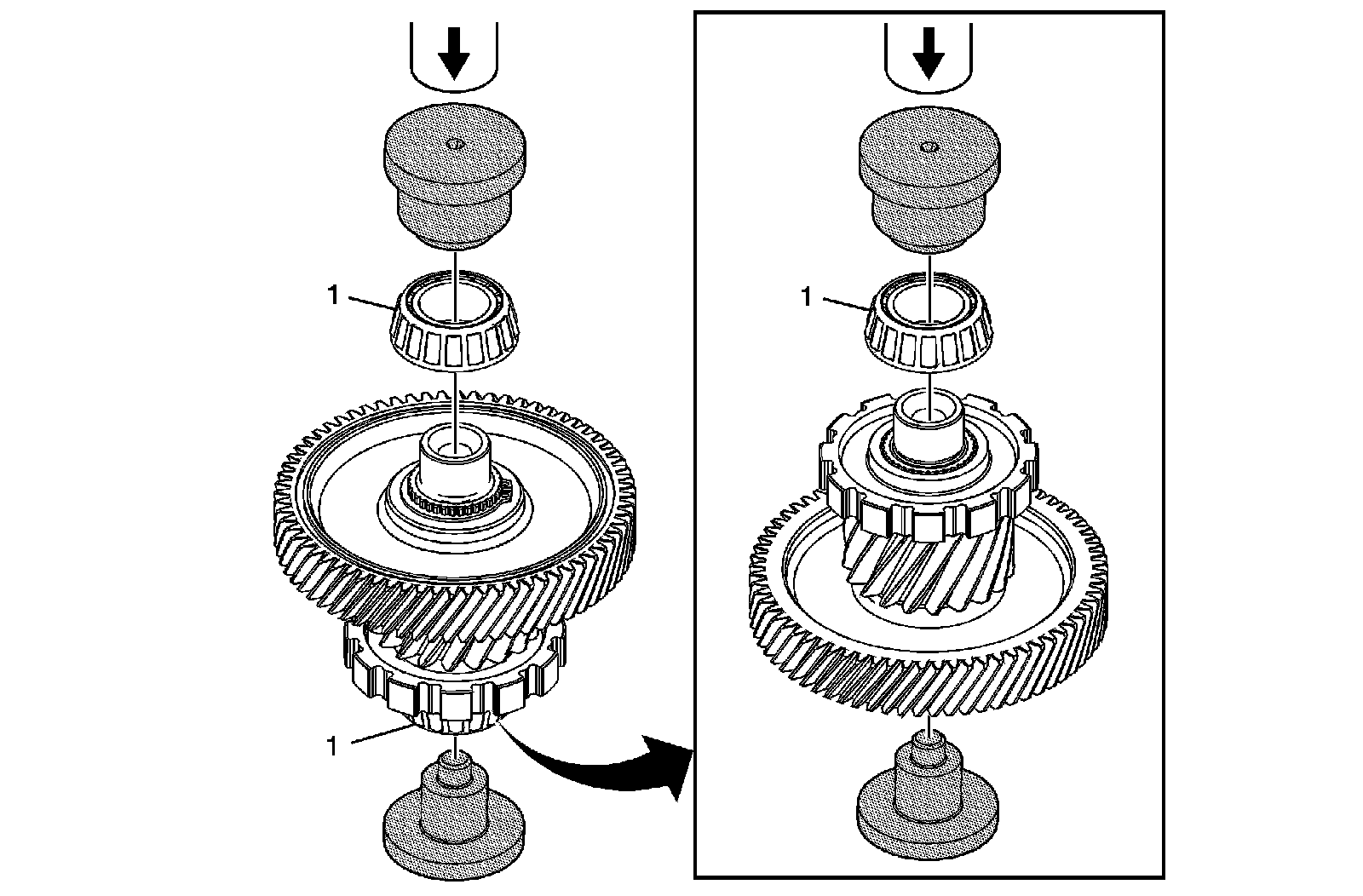 1
1
1