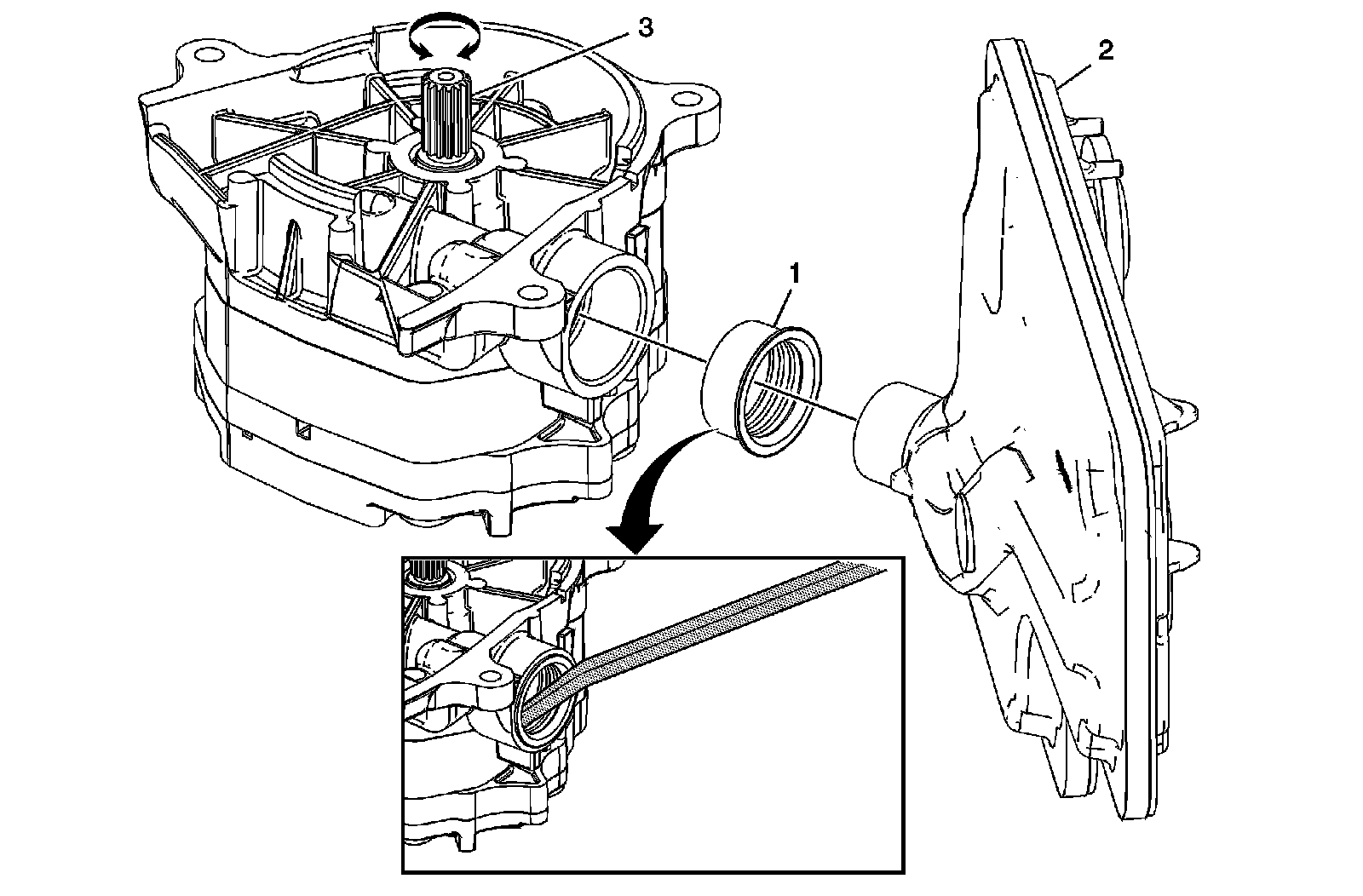 3
2
1