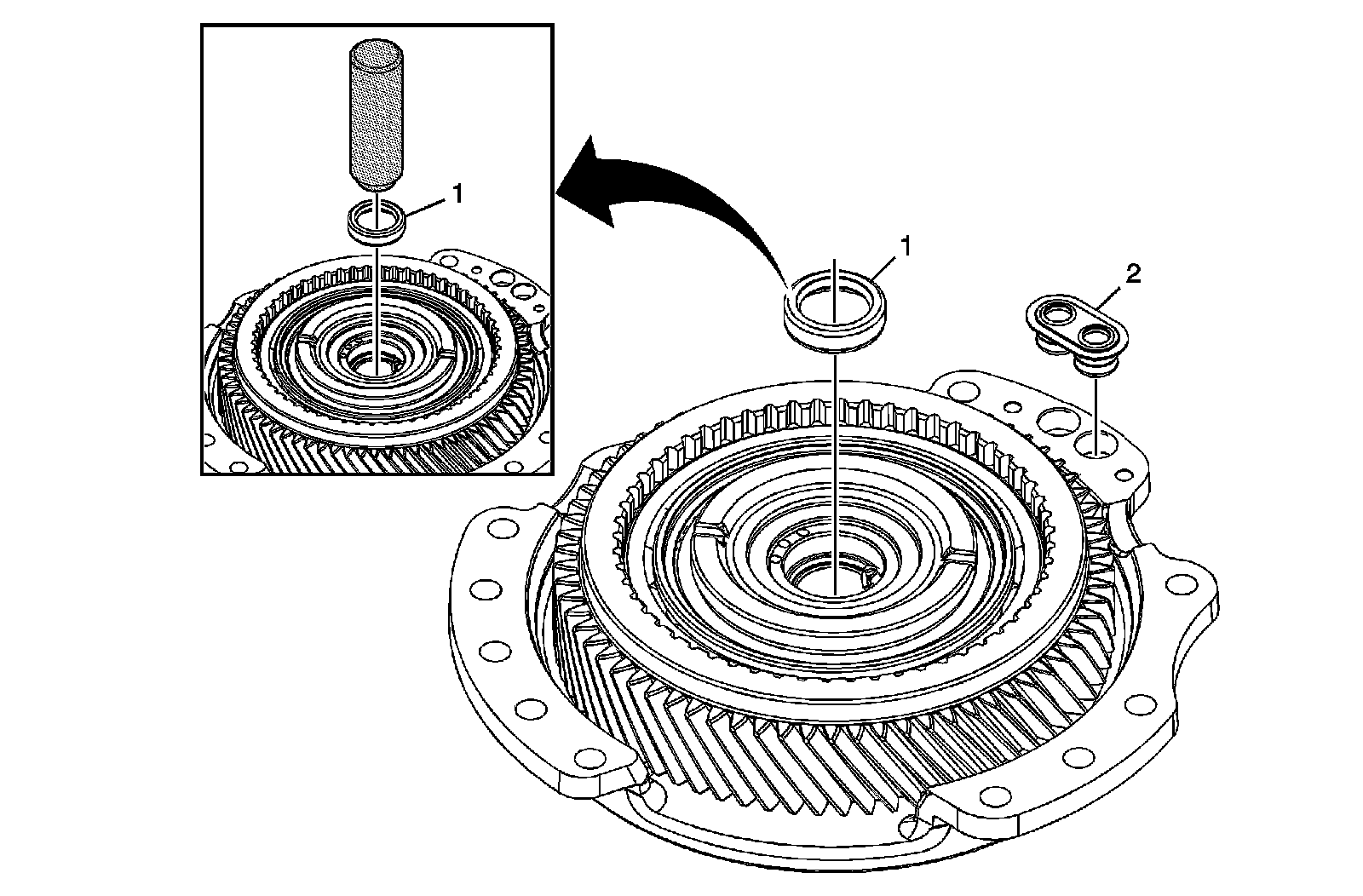 1

1

2