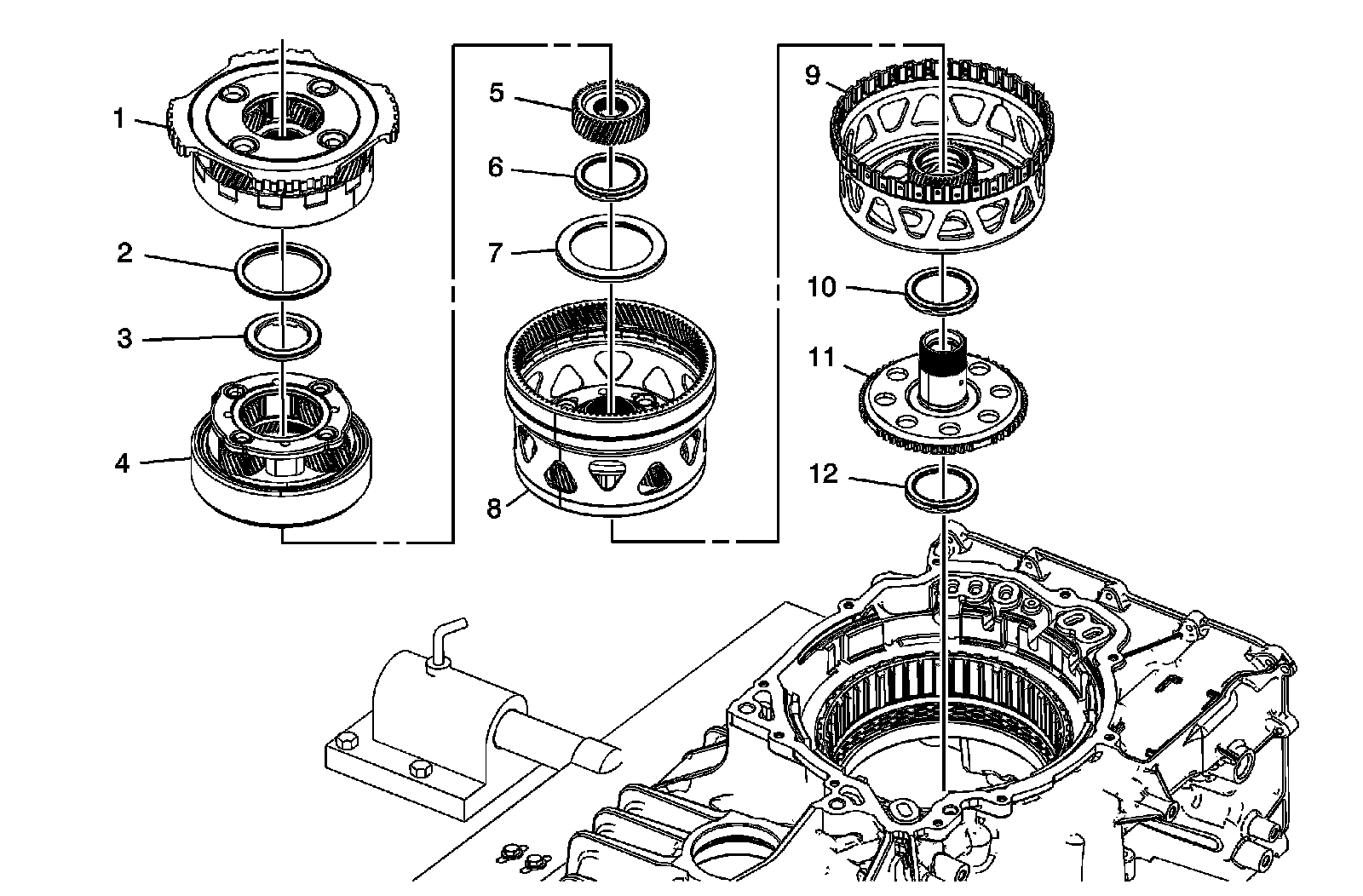 1
2
3
4
5
6
7
8
9
10
11
12