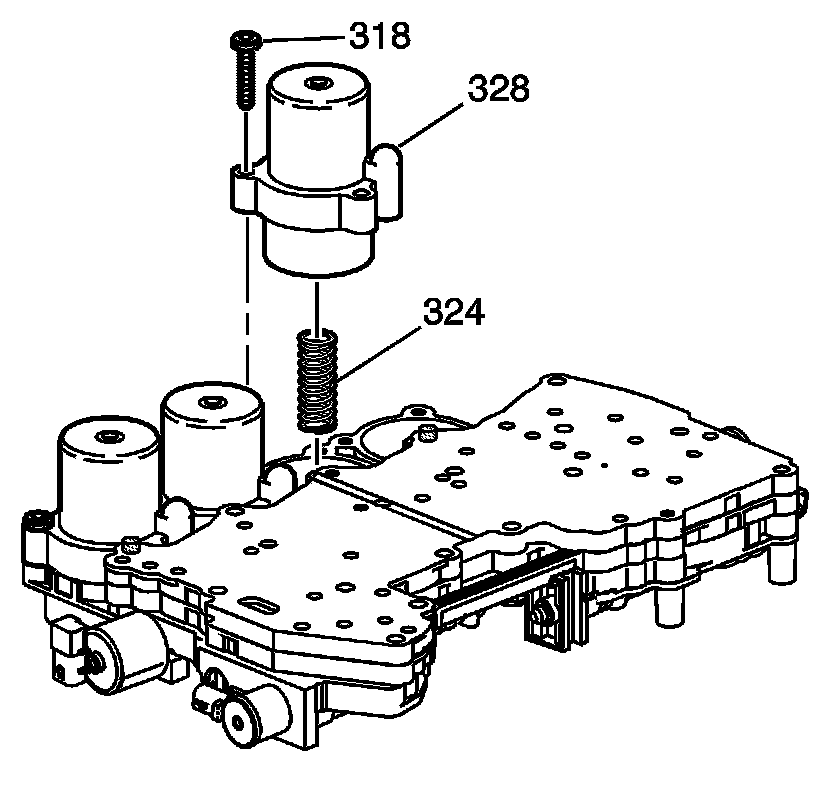 318
328
324