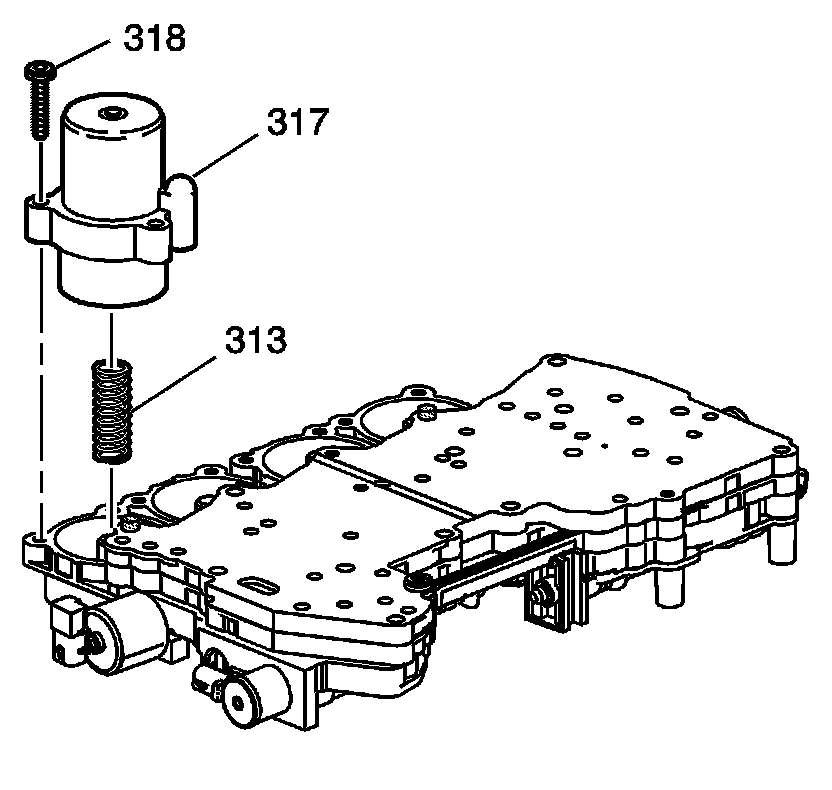 318
317
313