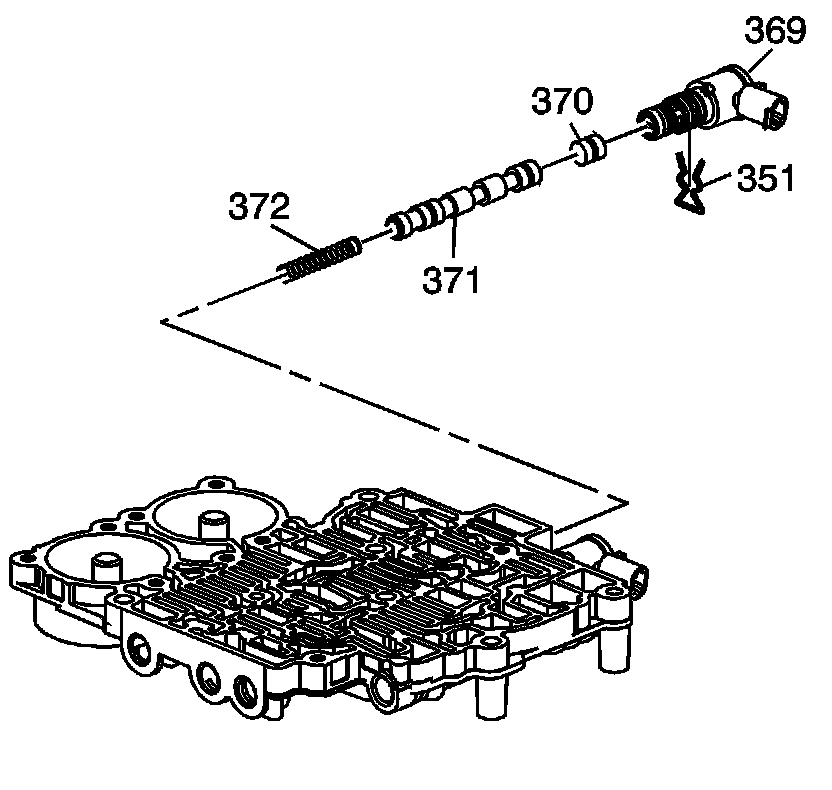 369
370
351
372
371