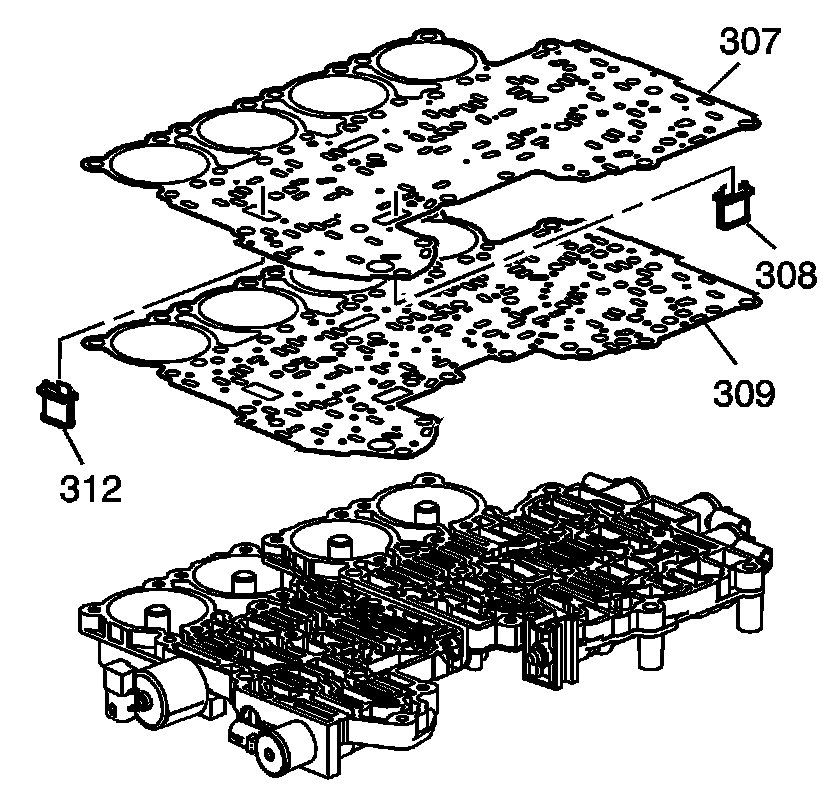 307
308
309
312