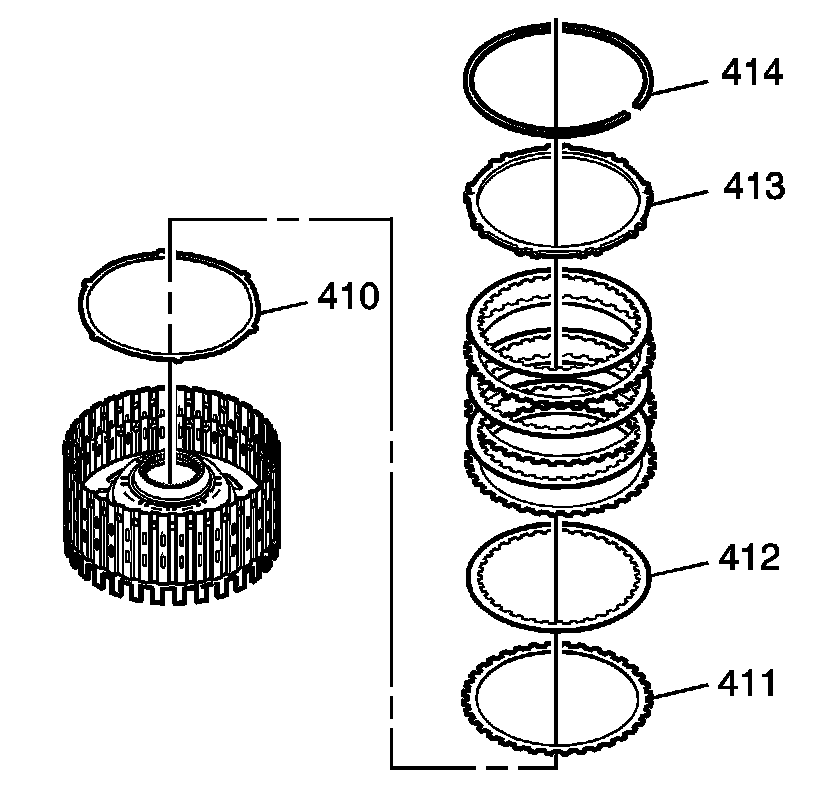 414
413
410
412
411