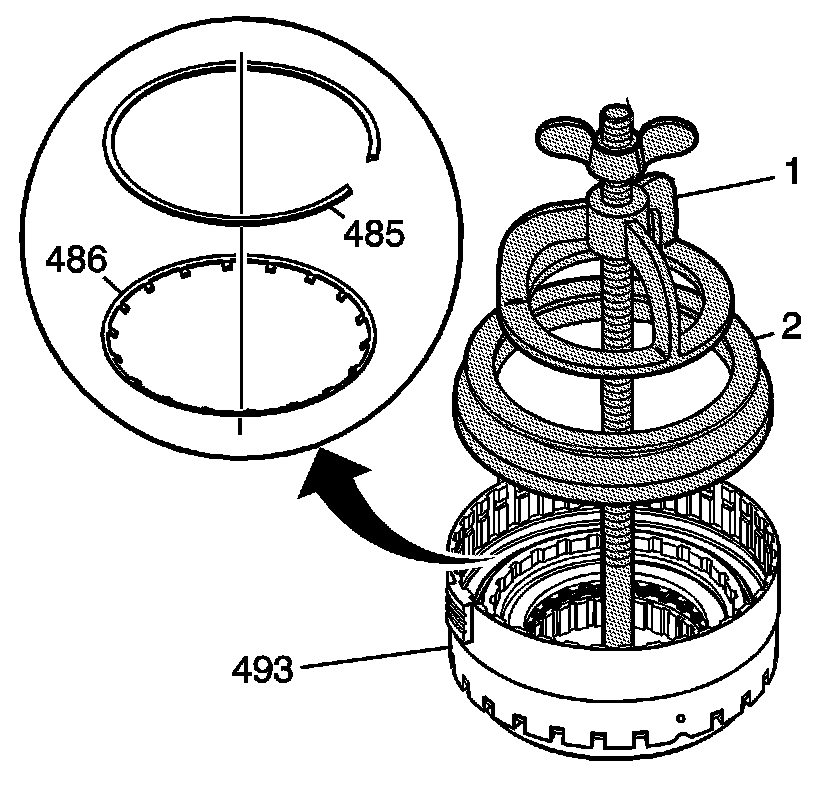 485
486
1
2
493