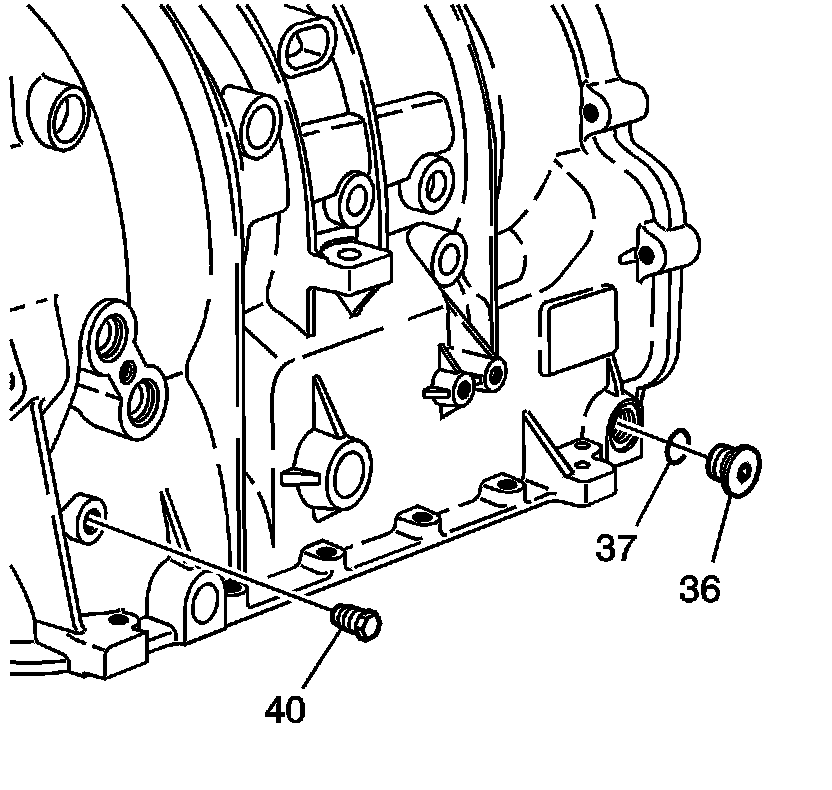 37
36
40