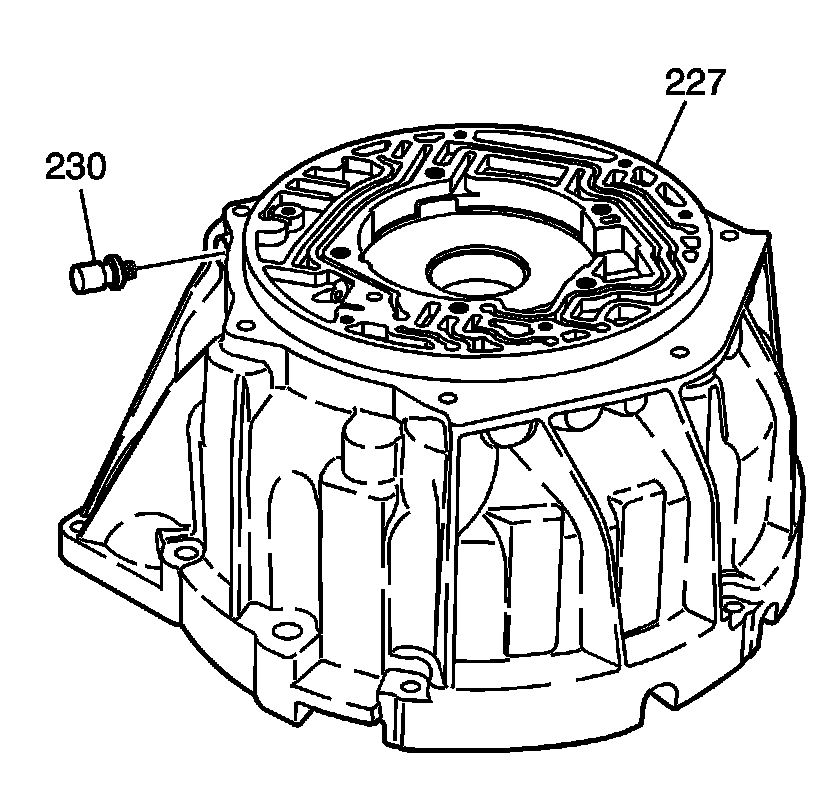 227
230